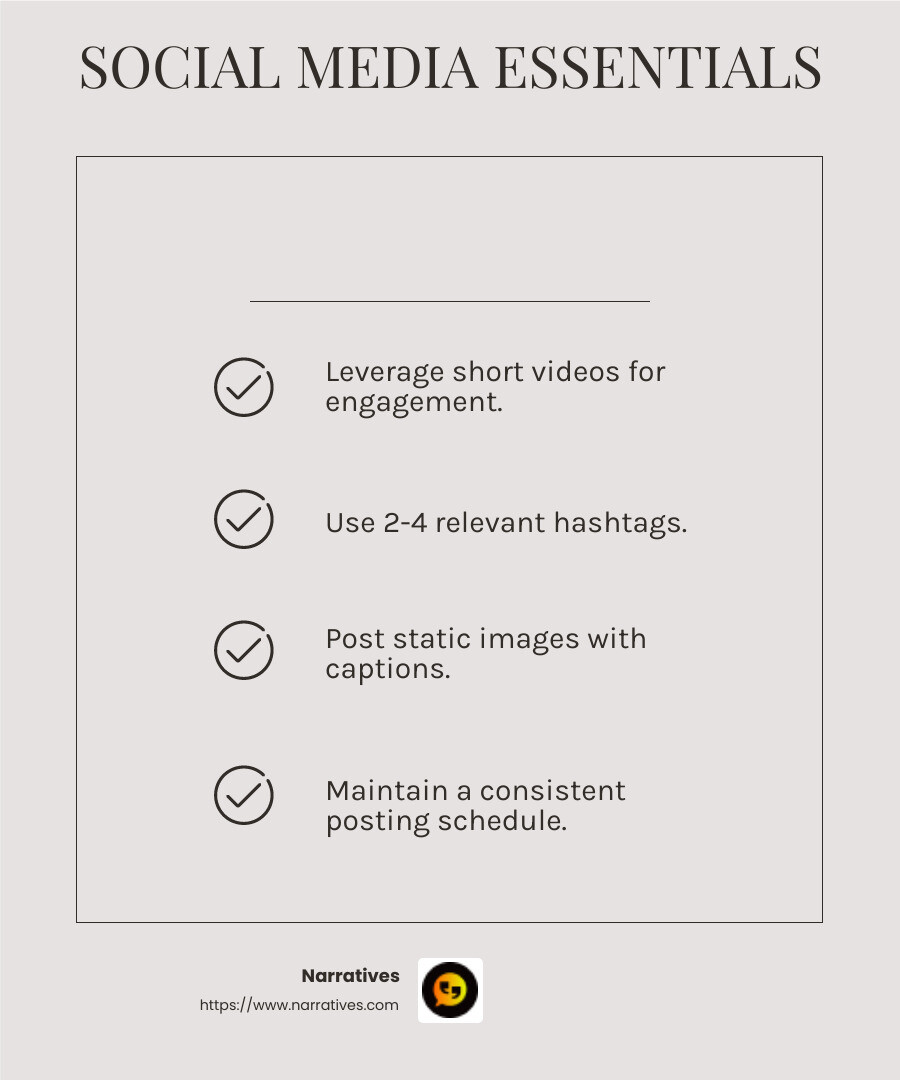 SOCIAL MEDIA ESSENTIALS

Leverage short videos for engagement.

Use 2-4 relevant hashtags.

Post static images with captions.

Maintain a consistent posting schedule.

Narratives
https://www.narratives.com