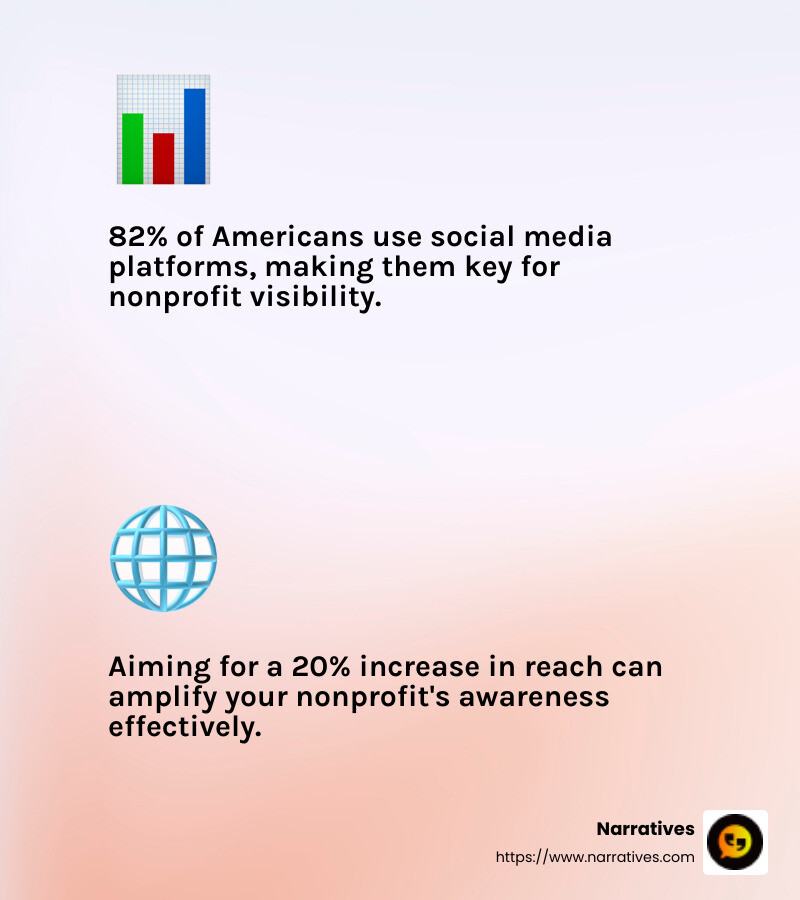 82% of Americans use social media platforms, making them key for nonprofit visibility.

Aiming for a 20% increase in reach can amplify your nonprofit's awareness effectively.

Narratives
https://www.narratives.com