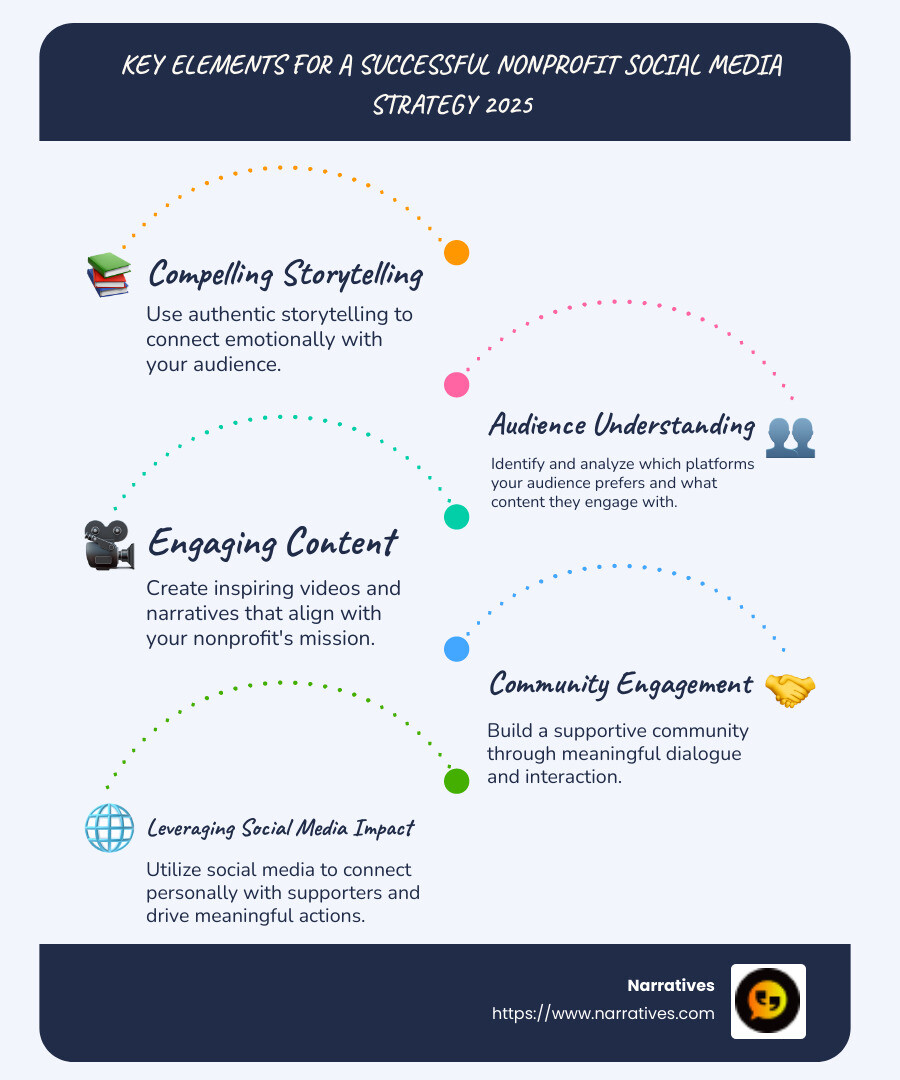 KEY ELEMENTS FOR A SUCCESSFUL NONPROFIT SOCIAL MEDIA STRATEGY 2025

Compelling Storytelling

Use authentic storytelling to connect emotionally with your audience.

Audience Understanding

Identify and analyze which platforms your audience prefers and what content they engage with.

Engaging Content

Create inspiring videos and narratives that align with your nonprofit's mission.

Community Engagement

Build a supportive community through meaningful dialogue and interaction.

Leveraging Social Media Impact

Utilize social media to connect personally with supporters and drive meaningful actions.

Narratives
https://www.narratives.com