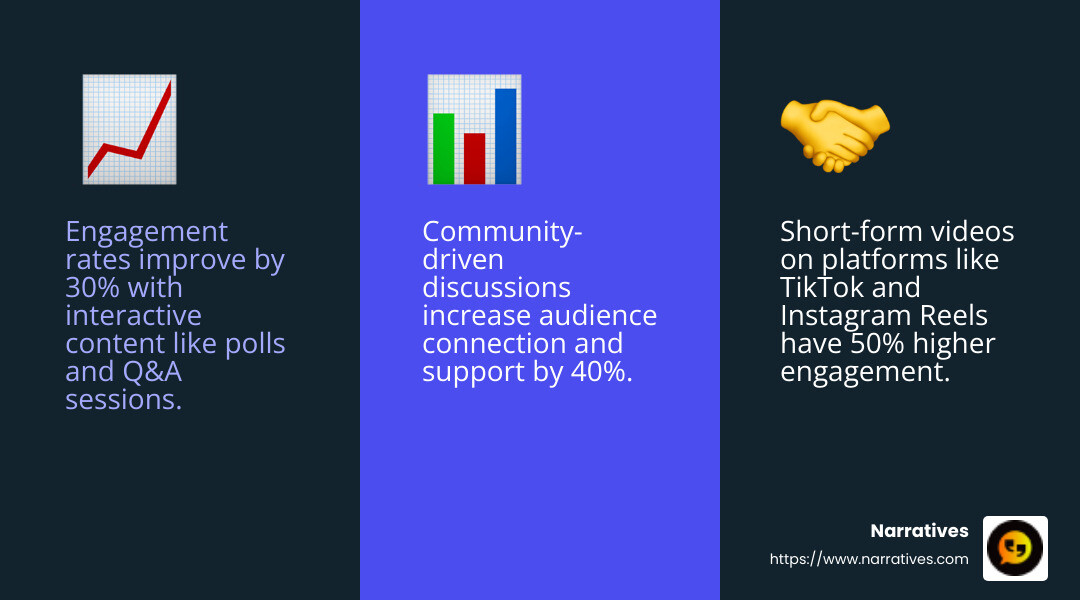 Engagement rates improve by 30% with interactive content like polls and Q&A sessions.

Community-driven discussions increase audience connection and support by 40%.

Short-form videos on platforms like TikTok and Instagram Reels have 50% higher engagement.

Narratives
https://www.narratives.com