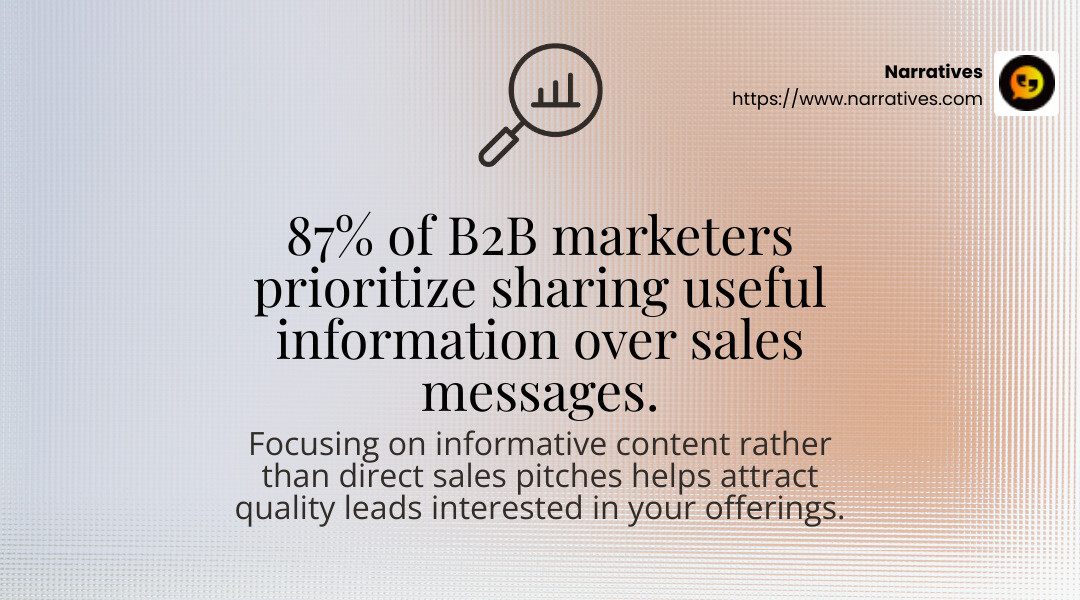 Narratives
https://www.narratives.com

87% of B2B marketers prioritize sharing useful information over sales messages.

Focusing on informative content rather than direct sales pitches helps attract quality leads interested in your offerings.