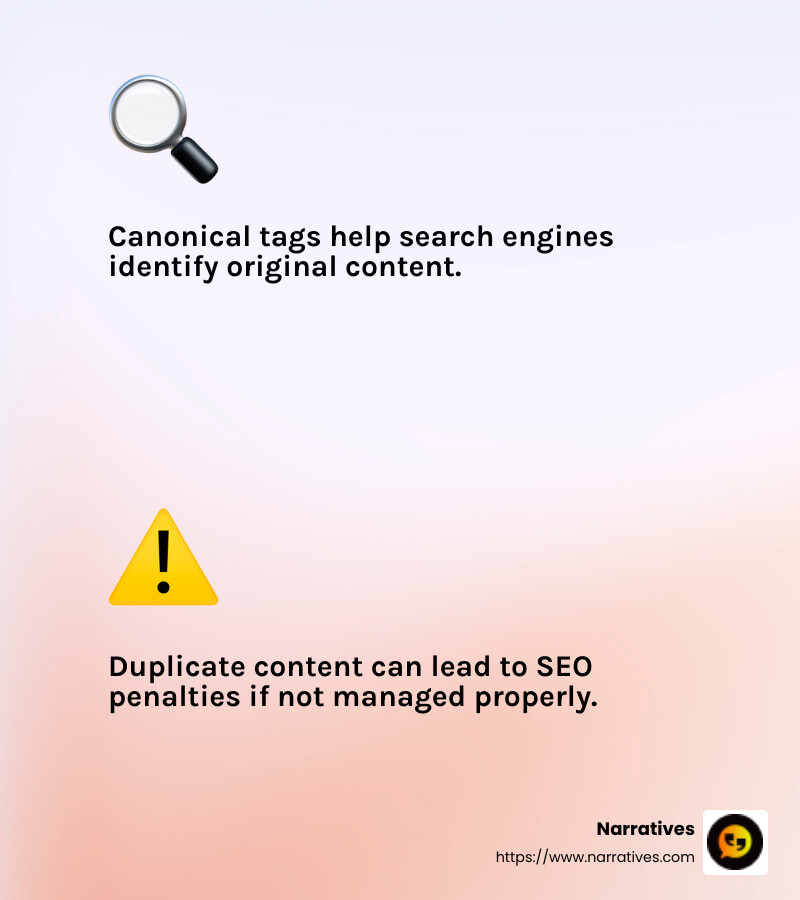 Canonical tags help search engines identify original content.

Duplicate content can lead to SEO penalties if not managed properly.

Narratives
https://www.narratives.com