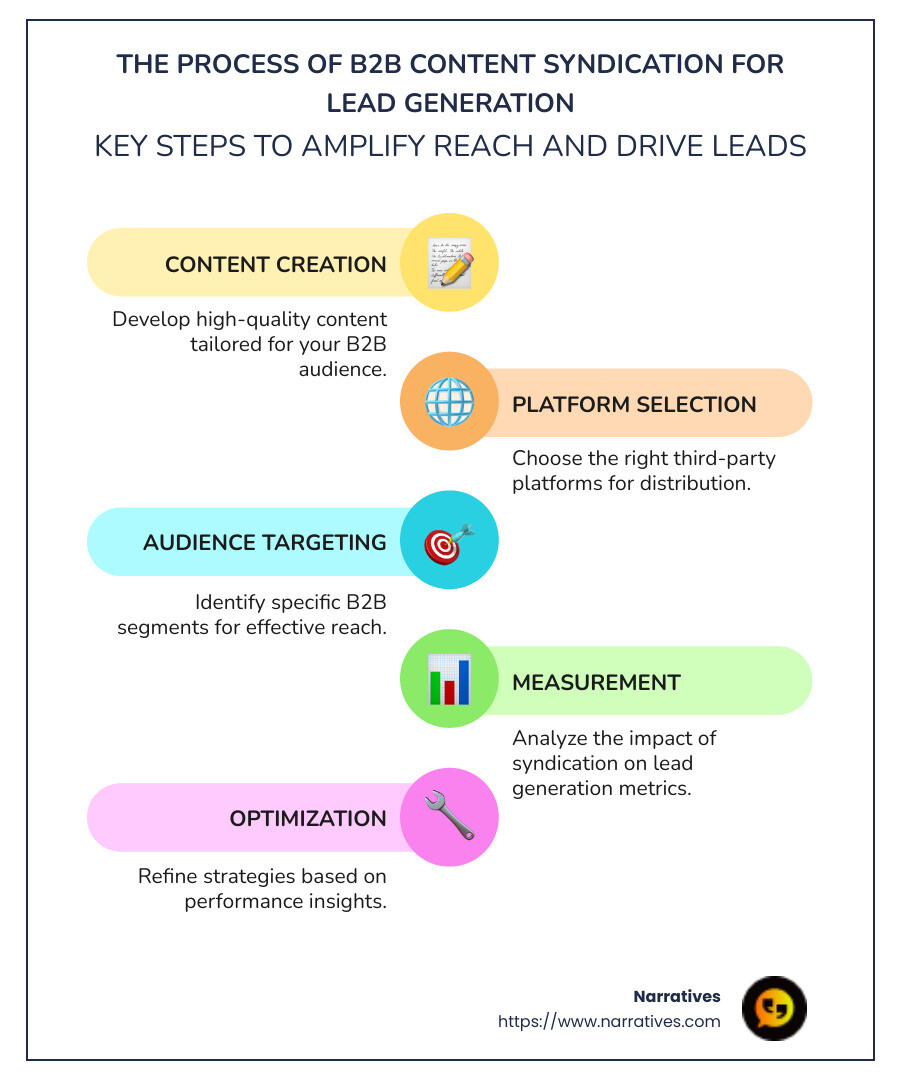 THE PROCESS OF B2B CONTENT SYNDICATION FOR LEAD GENERATION

KEY STEPS TO AMPLIFY REACH AND DRIVE LEADS

CONTENT CREATION

Develop high-quality content tailored for your B2B audience.

PLATFORM SELECTION

Choose the right third-party platforms for distribution.

AUDIENCE TARGETING

Identify specific B2B segments for effective reach.

MEASUREMENT

Analyze the impact of syndication on lead generation metrics.

OPTIMIZATION

Refine strategies based on performance insights.

Narratives
https://www.narratives.com