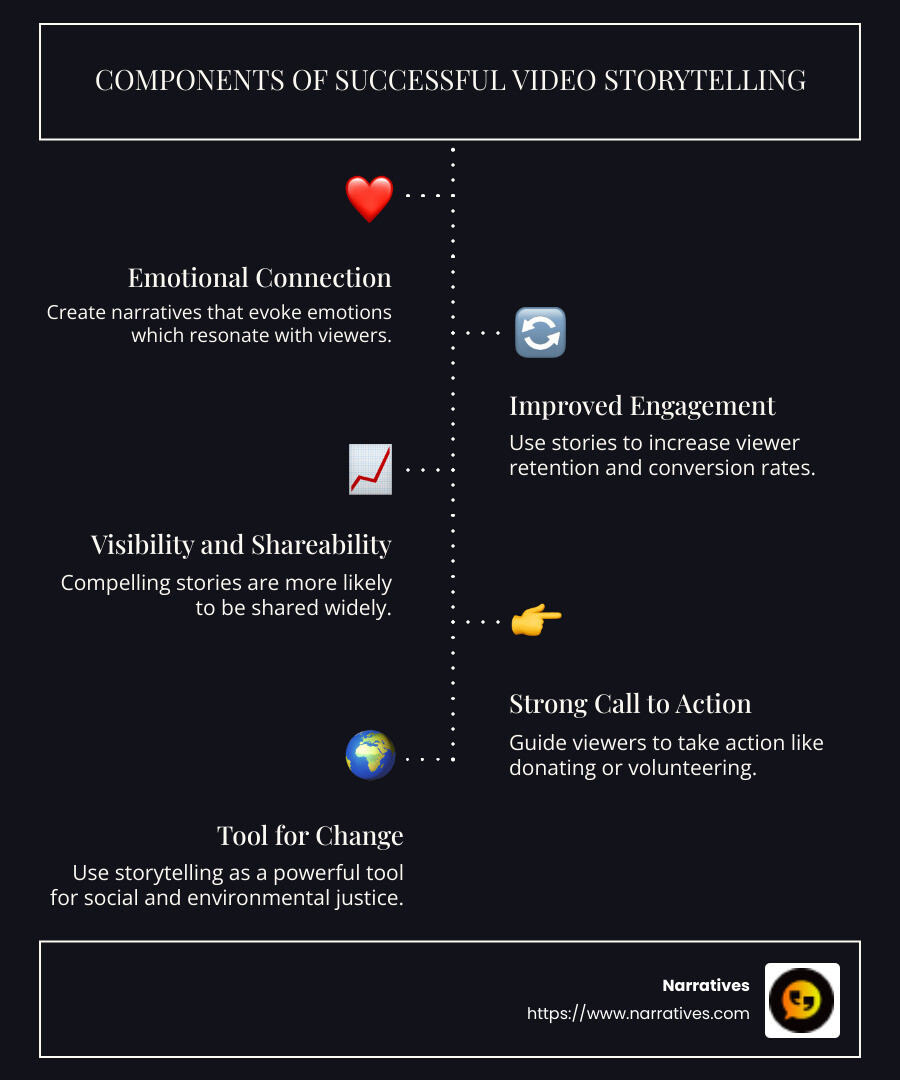 COMPONENTS OF SUCCESSFUL VIDEO STORYTELLING

Emotional Connection
Create narratives that evoke emotions which resonate with viewers.

Improved Engagement
Use stories to increase viewer retention and conversion rates.

Visibility and Shareability
Compelling stories are more likely to be shared widely.

Strong Call to Action
Guide viewers to take action like donating or volunteering.

Tool for Change
Use storytelling as a powerful tool for social and environmental justice.

Narratives
https://www.narratives.com