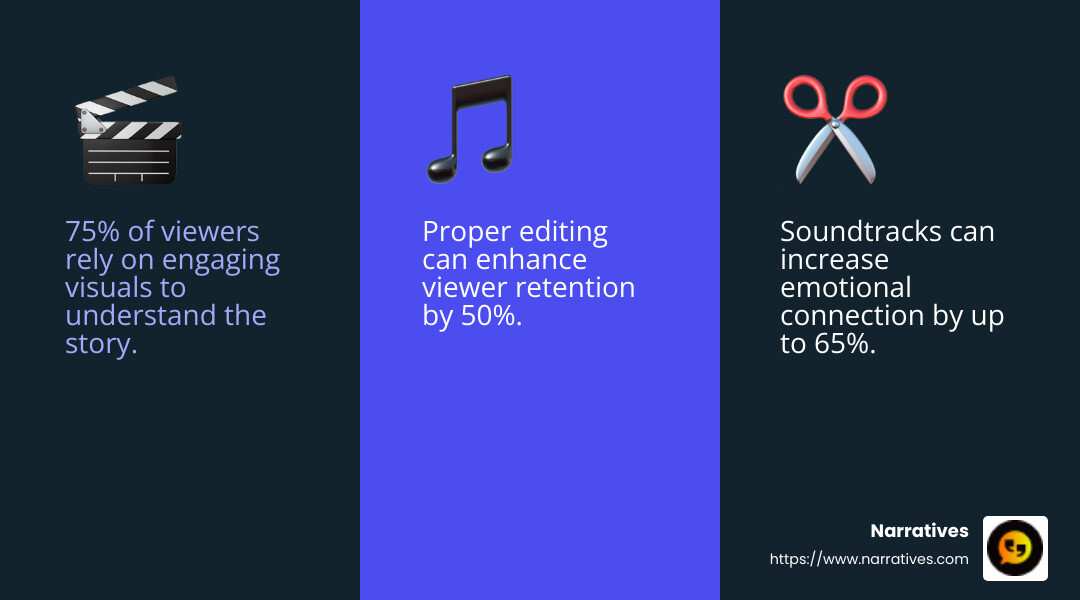 75% of viewers rely on engaging visuals to understand the story.

Proper editing can enhance viewer retention by 50%.

Soundtracks can increase emotional connection by up to 65%.

Narratives
https://www.narratives.com