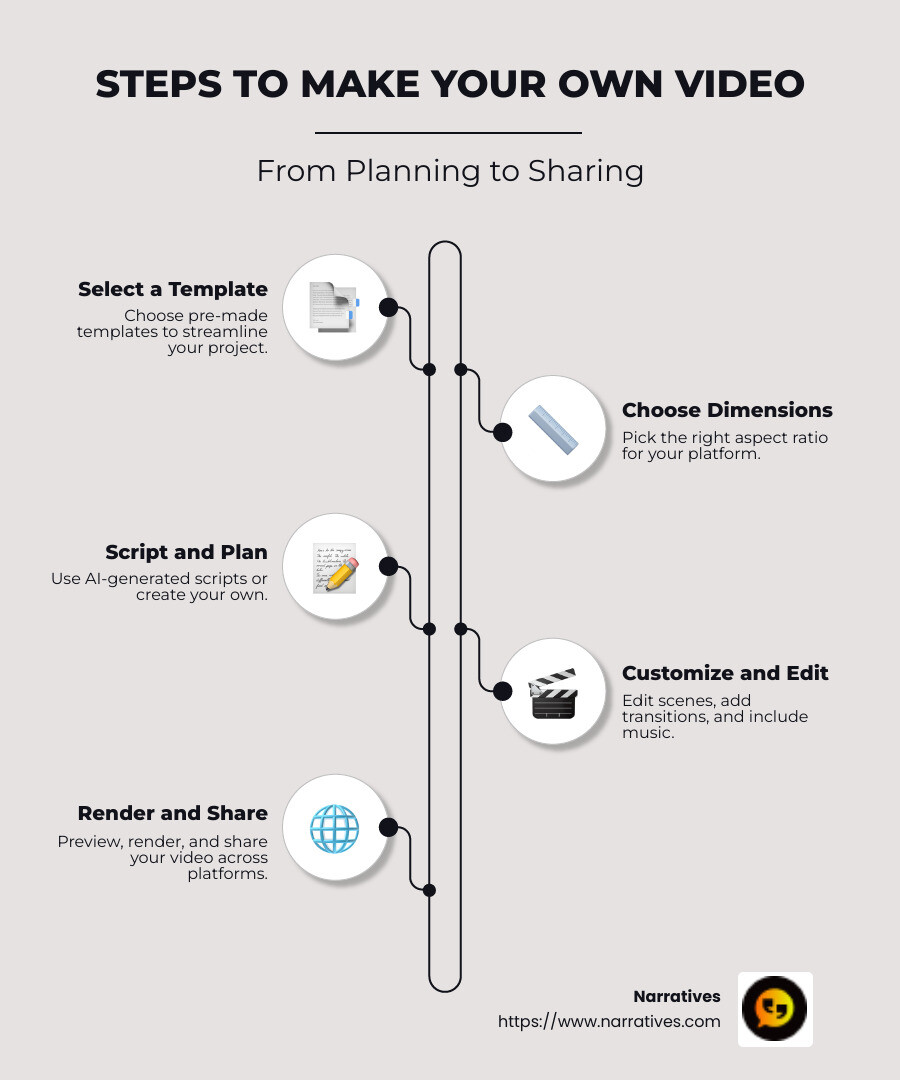 STEPS TO MAKE YOUR OWN VIDEO

From Planning to Sharing

Select a Template
Choose pre-made templates to streamline your project.

Choose Dimensions
Pick the right aspect ratio for your platform.

Script and Plan
Use AI-generated scripts or create your own.

Customize and Edit
Edit scenes, add transitions, and include music.

Render and Share
Preview, render, and share your video across platforms.

Narratives
https://www.narratives.com