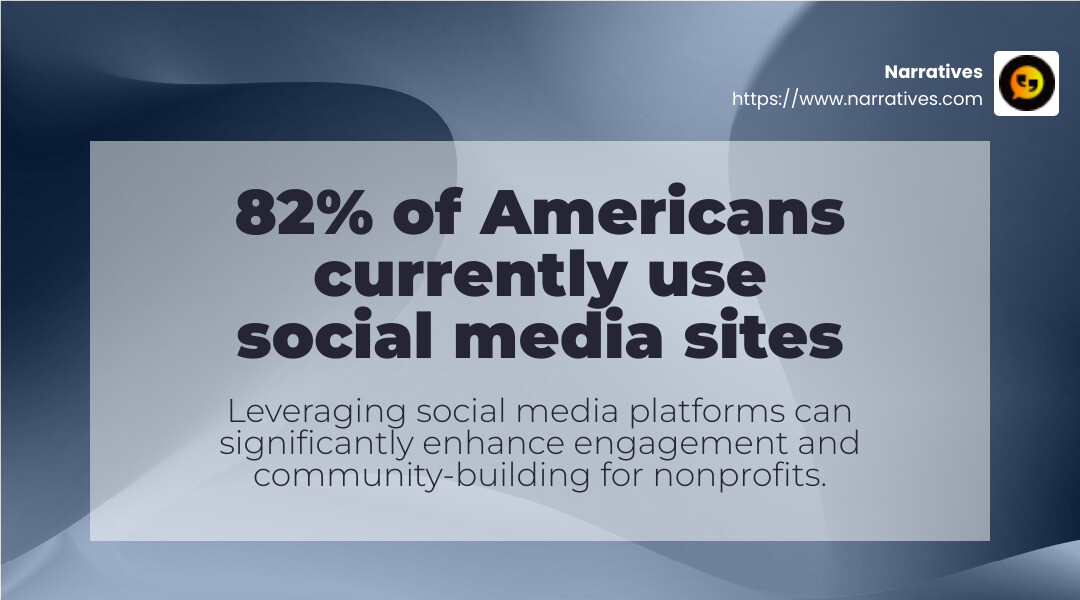 Narratives
https://www.narratives.com

82% of Americans currently use social media sites

Leveraging social media platforms can significantly enhance engagement and community-building for nonprofits.