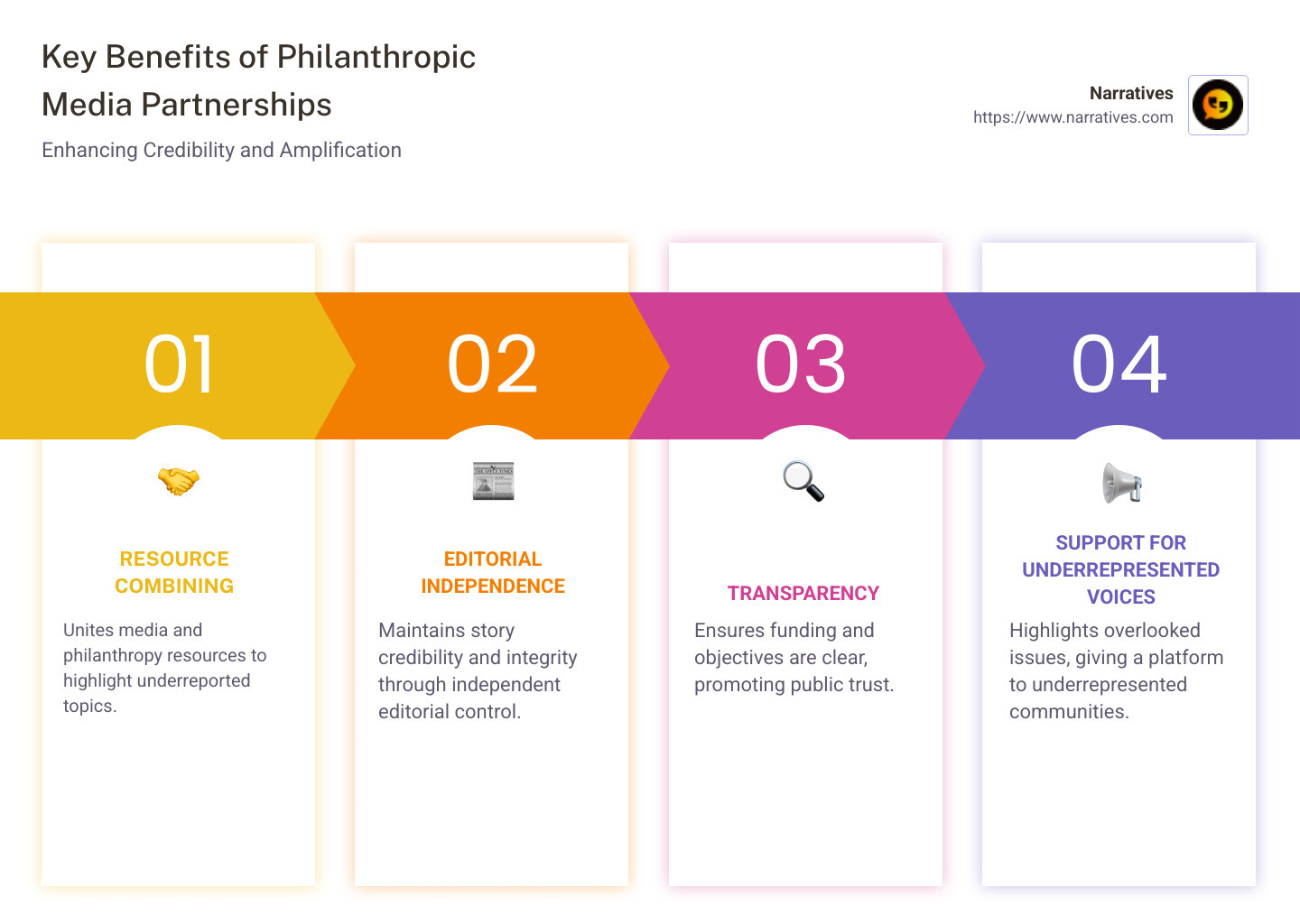 Key Benefits of Philanthropic Media Partnerships

Enhancing Credibility and Amplification

Narratives
https://www.narratives.com

01

RESOURCE COMBINING

Unites media and philanthropy resources to highlight underreported topics.

02

EDITORIAL INDEPENDENCE

Maintains story credibility and integrity through independent editorial control.

03

TRANSPARENCY

Ensures funding and objectives are clear, promoting public trust.

04

SUPPORT FOR UNDERREPRESENTED VOICES

Highlights overlooked issues, giving a platform to underrepresented communities.