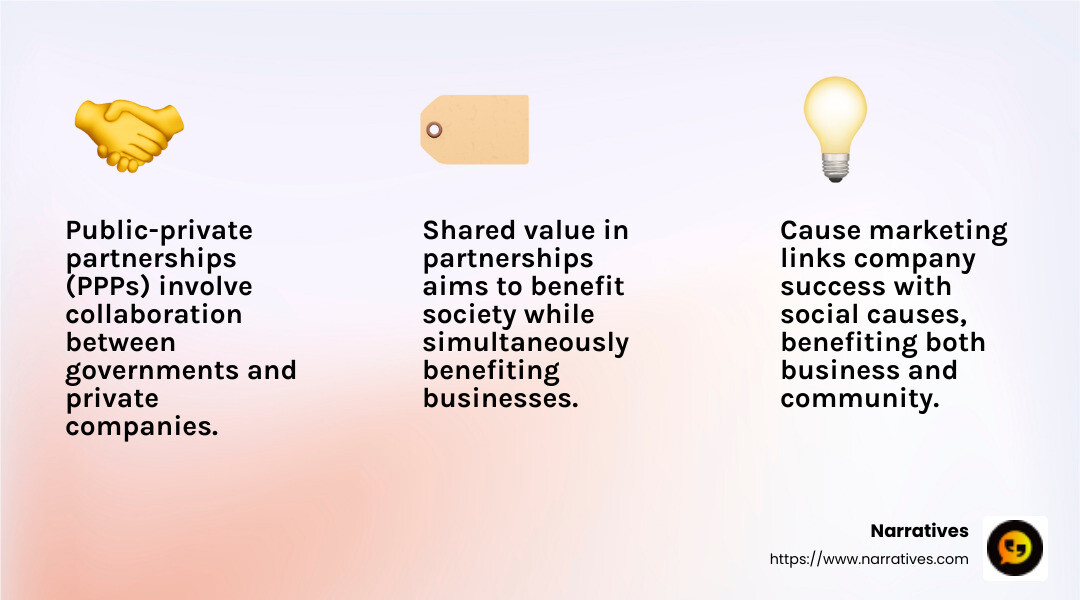 Public-private partnerships (PPPs) involve collaboration between governments and private companies.

Shared value in partnerships aims to benefit society while simultaneously benefiting businesses.

Cause marketing links company success with social causes, benefiting both business and community.

Narratives
https://www.narratives.com