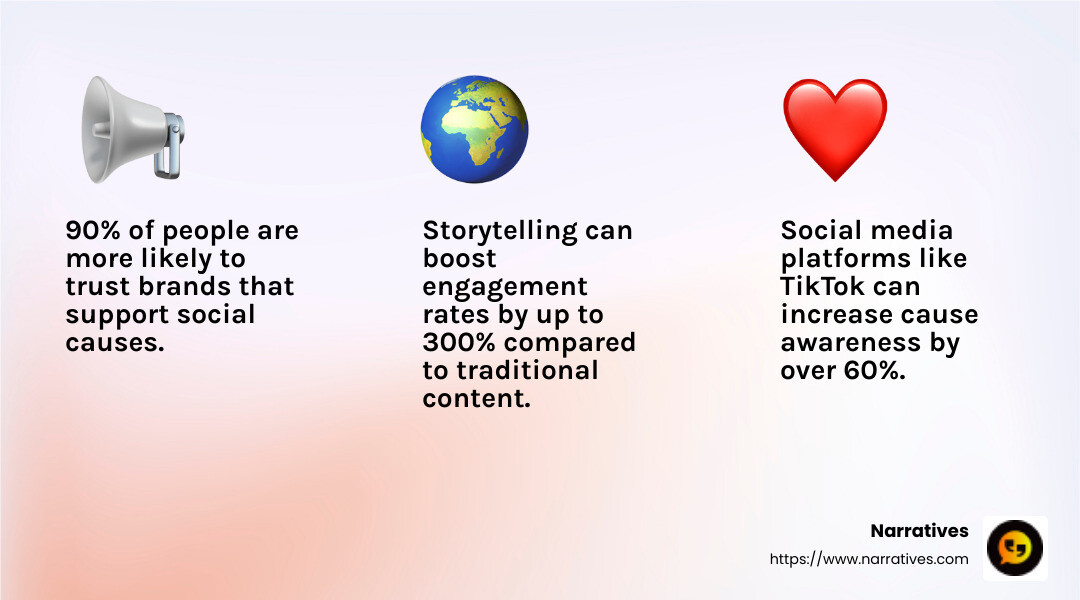 90% of people are more likely to trust brands that support social causes.

Storytelling can boost engagement rates by up to 300% compared to traditional content.

Social media platforms like TikTok can increase cause awareness by over 60%.

Narratives
https://www.narratives.com