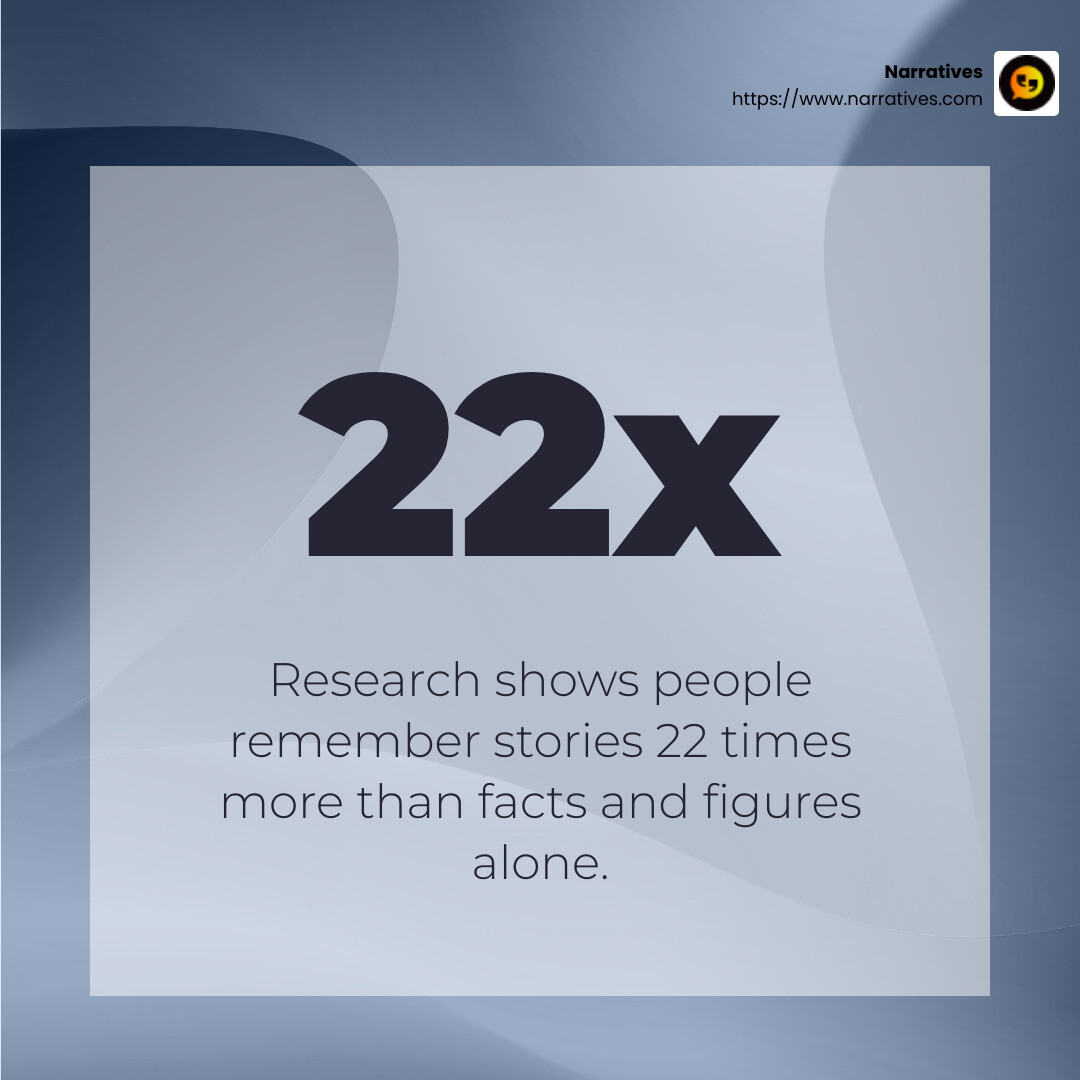 Narratives
https://www.narratives.com

22x

Research shows people remember stories 22 times more than facts and figures alone.