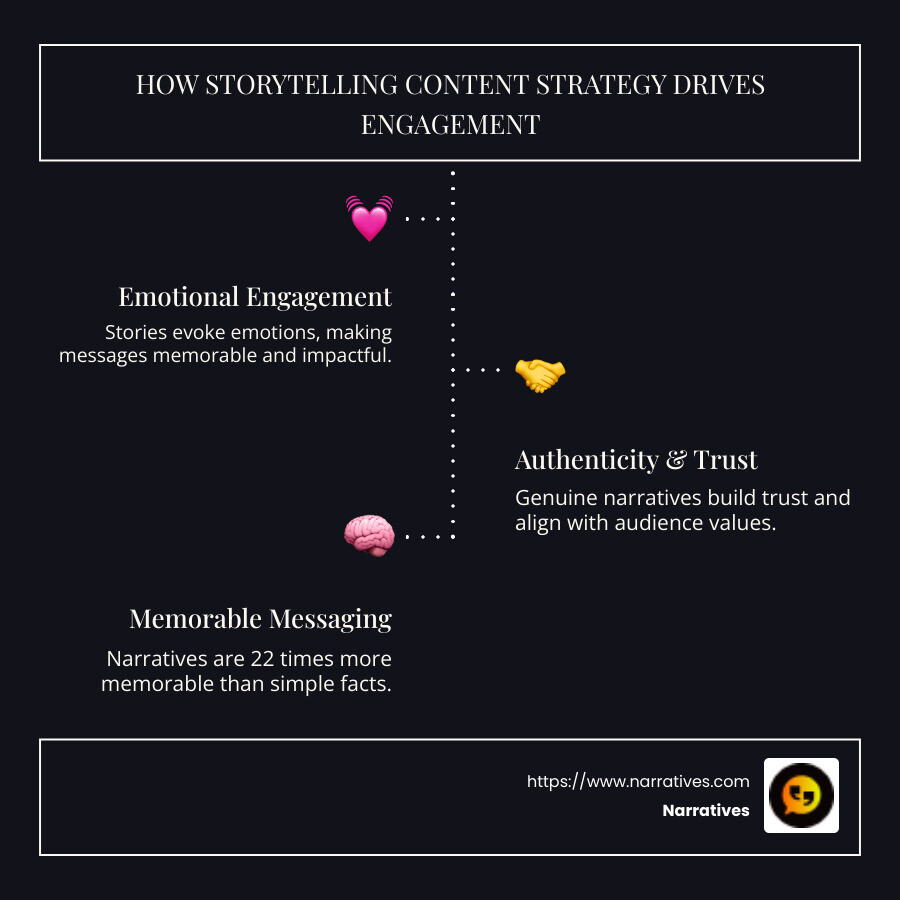 HOW STORYTELLING CONTENT STRATEGY DRIVES ENGAGEMENT

Emotional Engagement
Stories evoke emotions, making messages memorable and impactful.

Authenticity & Trust
Genuine narratives build trust and align with audience values.

Memorable Messaging
Narratives are 22 times more memorable than simple facts.

https://www.narratives.com
Narratives