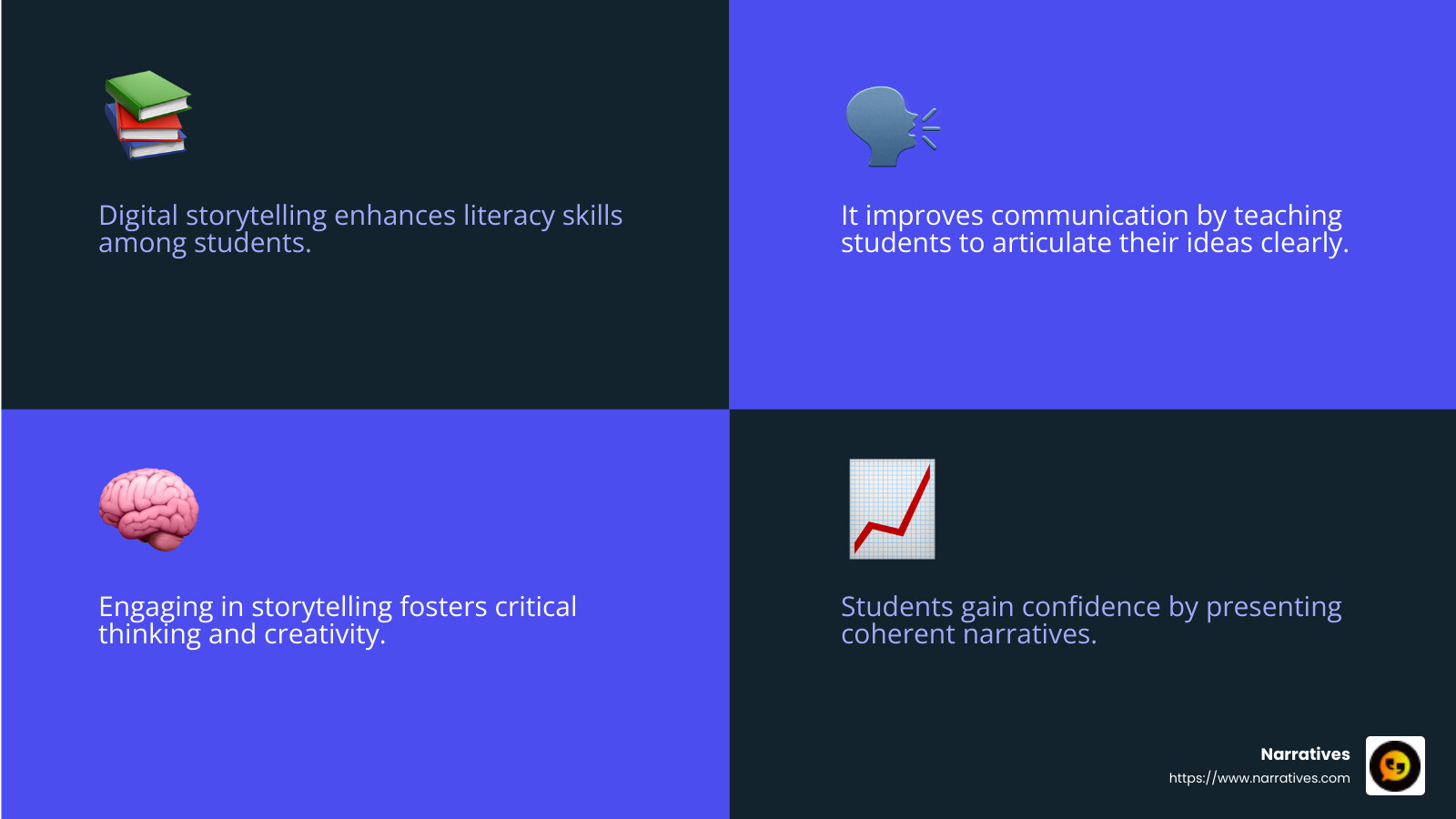 Digital storytelling enhances literacy skills among students.

It improves communication by teaching students to articulate their ideas clearly.

Engaging in storytelling fosters critical thinking and creativity.

Students gain confidence by presenting coherent narratives.

Narratives
https://www.narratives.com