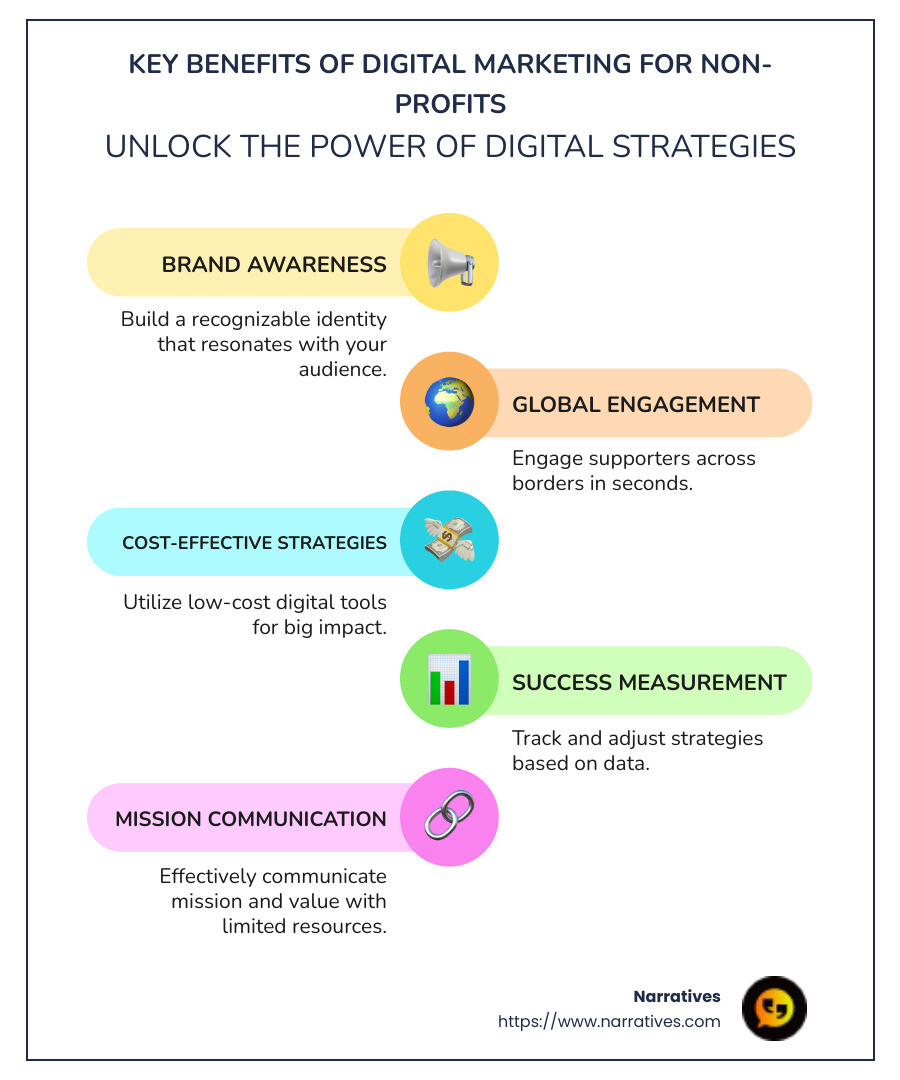 KEY BENEFITS OF DIGITAL MARKETING FOR NON-PROFITS

UNLOCK THE POWER OF DIGITAL STRATEGIES

BRAND AWARENESS

Build a recognizable identity that resonates with your audience.

GLOBAL ENGAGEMENT

Engage supporters across borders in seconds.

COST-EFFECTIVE STRATEGIES

Utilize low-cost digital tools for big impact.

SUCCESS MEASUREMENT

Track and adjust strategies based on data.

MISSION COMMUNICATION

Effectively communicate mission and value with limited resources.

Narratives
https://www.narratives.com