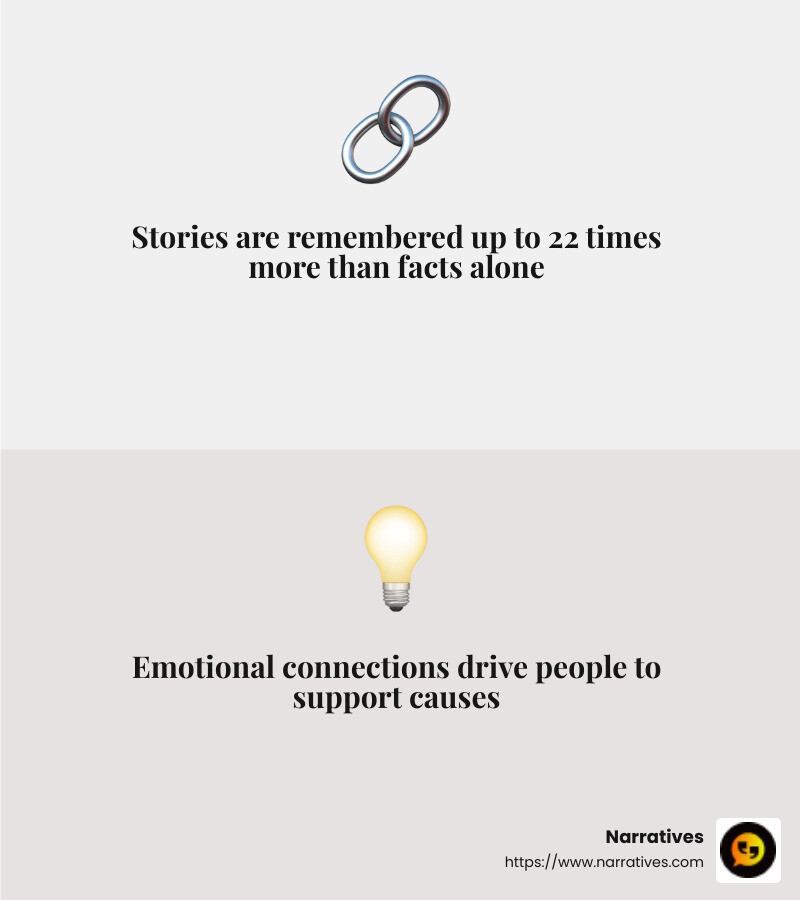 Stories are remembered up to 22 times more than facts alone

Emotional connections drive people to support causes

Narratives
https://www.narratives.com