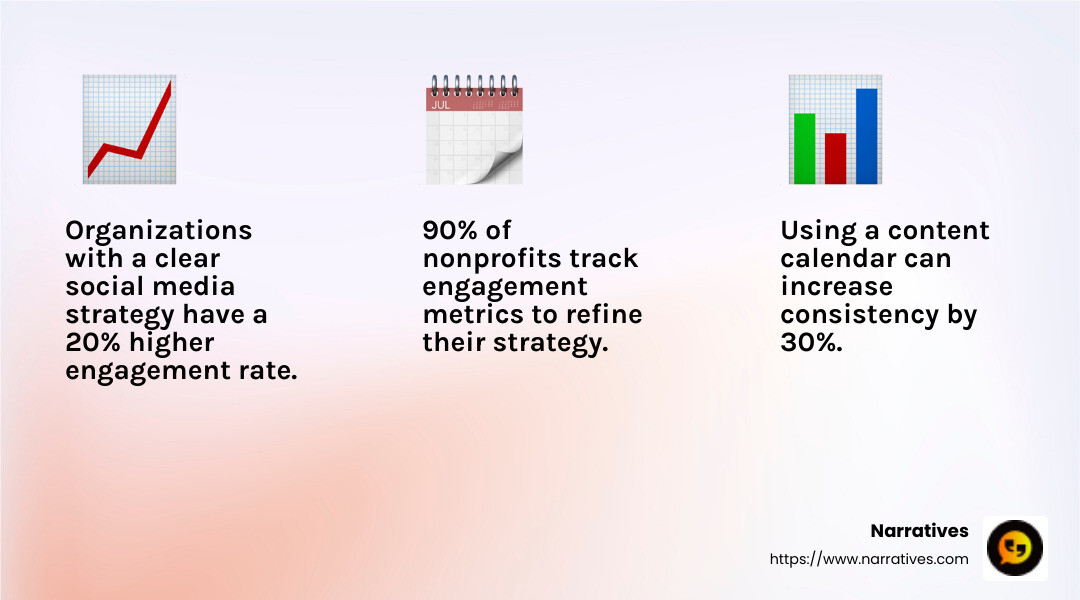 JUL

Organizations with a clear social media strategy have a 20% higher engagement rate.

90% of nonprofits track engagement metrics to refine their strategy.

Using a content calendar can increase consistency by 30%.

Narratives
https://www.narratives.com