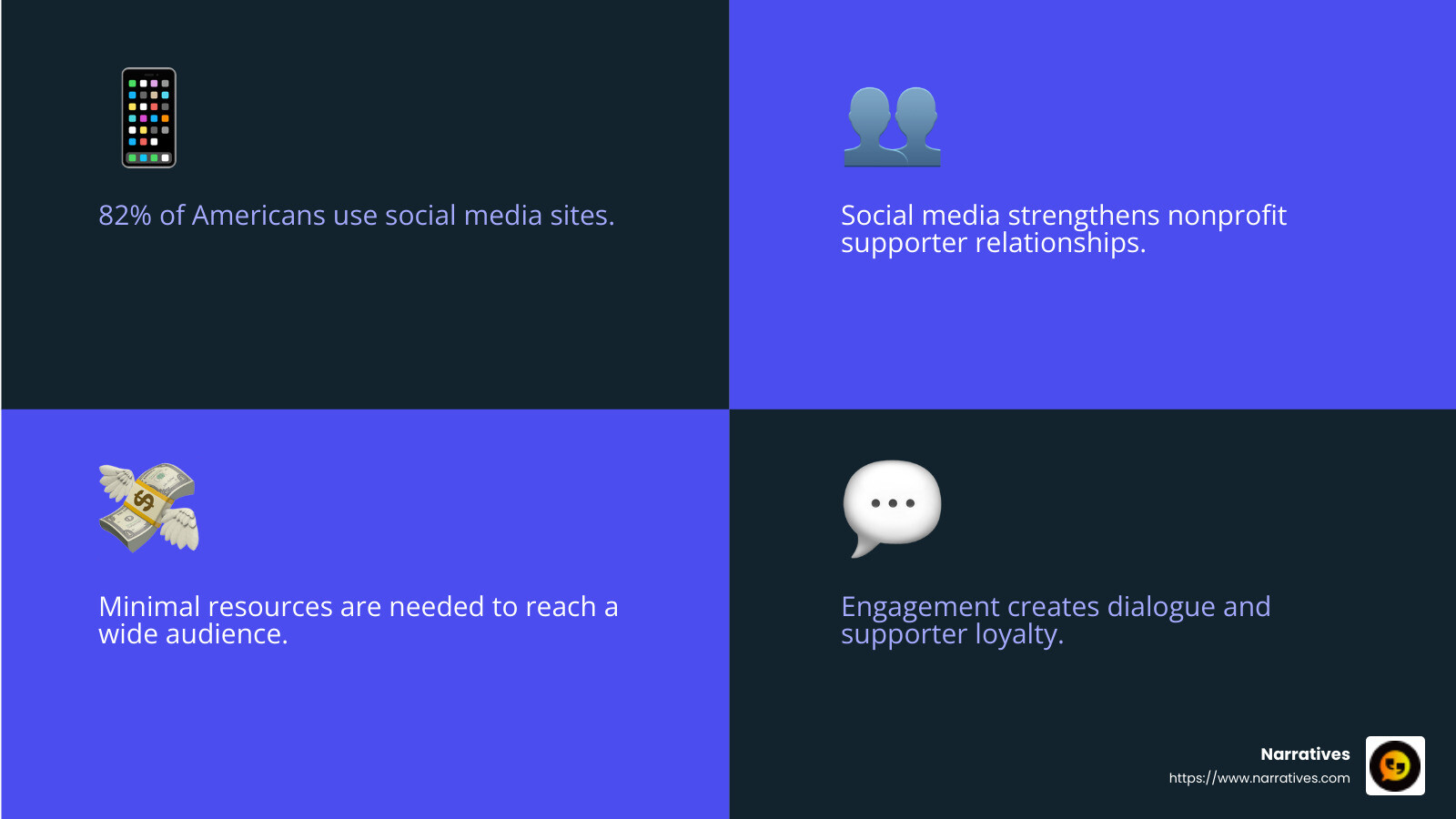 82% of Americans use social media sites.

Social media strengthens nonprofit supporter relationships.

Minimal resources are needed to reach a wide audience.

Engagement creates dialogue and supporter loyalty.

Narratives
https://www.narratives.com