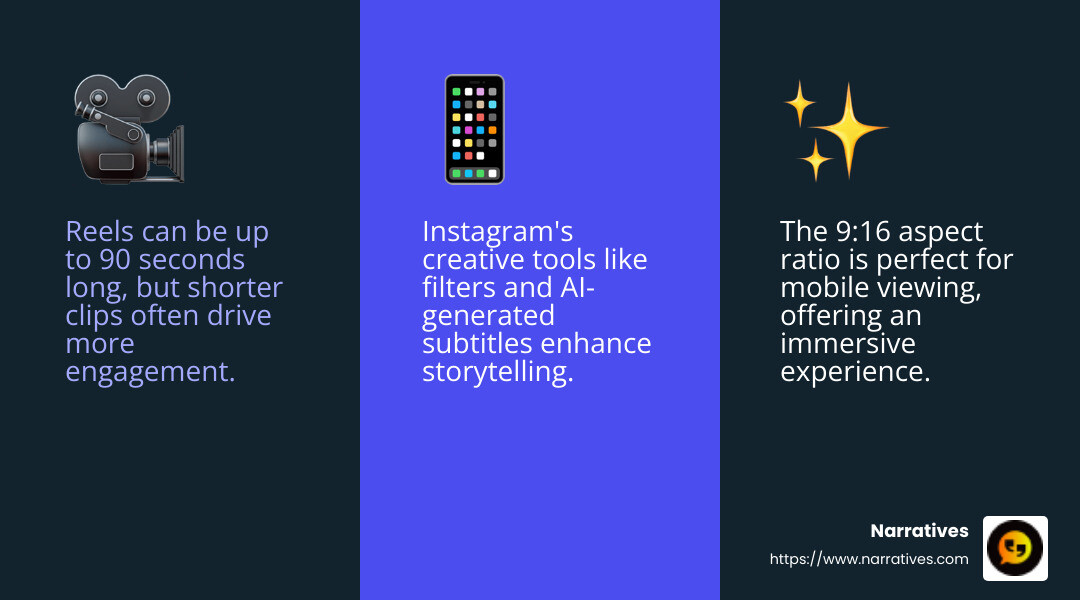 Reels can be up to 90 seconds long, but shorter clips often drive more engagement.

Instagram's creative tools like filters and AI-generated subtitles enhance storytelling.

The 9:16 aspect ratio is perfect for mobile viewing, offering an immersive experience.

Narratives
https://www.narratives.com