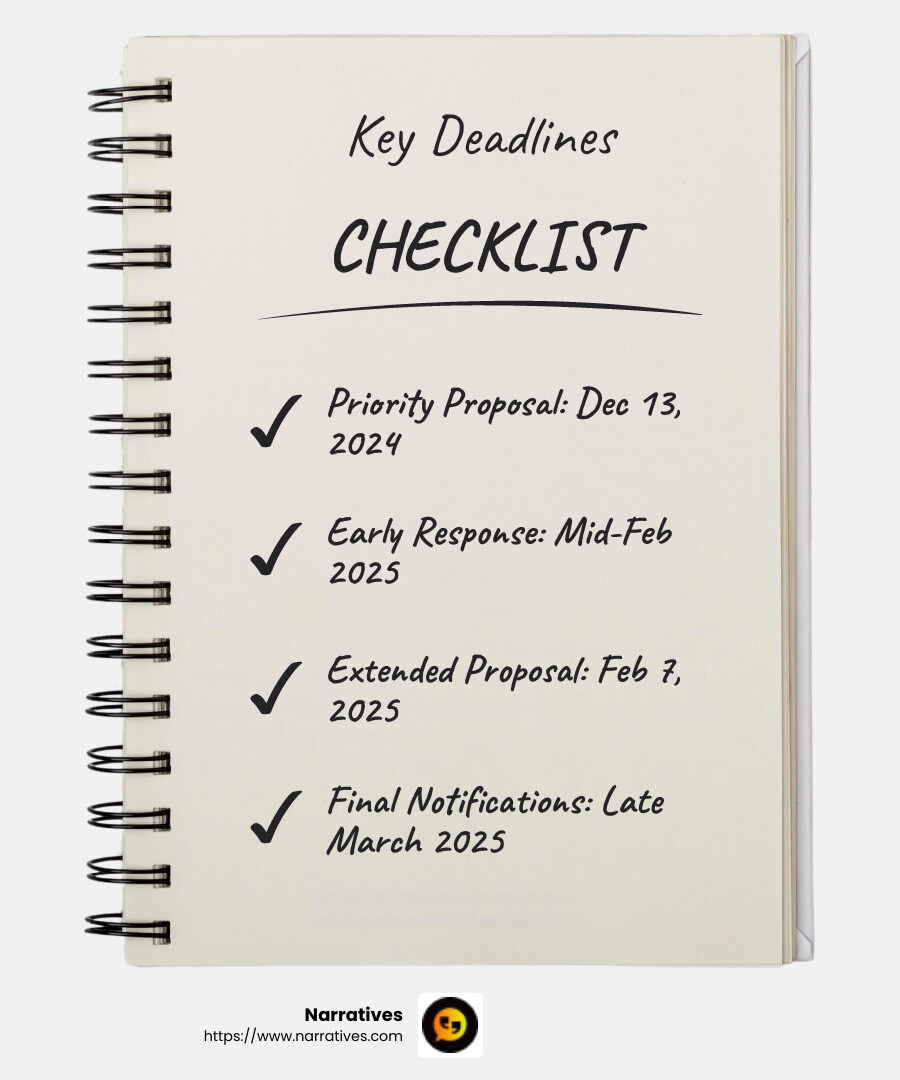 Key Deadlines

CHECKLIST

✓ Priority Proposal: Dec 13, 2024

✓ Early Response: Mid-Feb 2025

✓ Extended Proposal: Feb 7, 2025

✓ Final Notifications: Late March 2025

Narratives
https://www.narratives.com