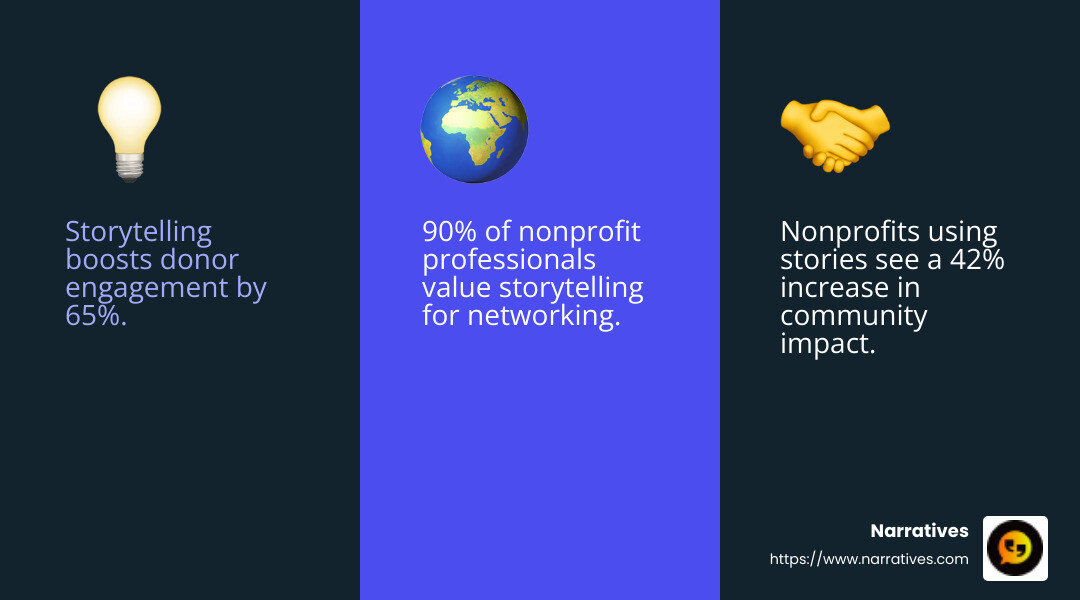 Storytelling boosts donor engagement by 65%.

90% of nonprofit professionals value storytelling for networking.

Nonprofits using stories see a 42% increase in community impact.

Narratives
https://www.narratives.com