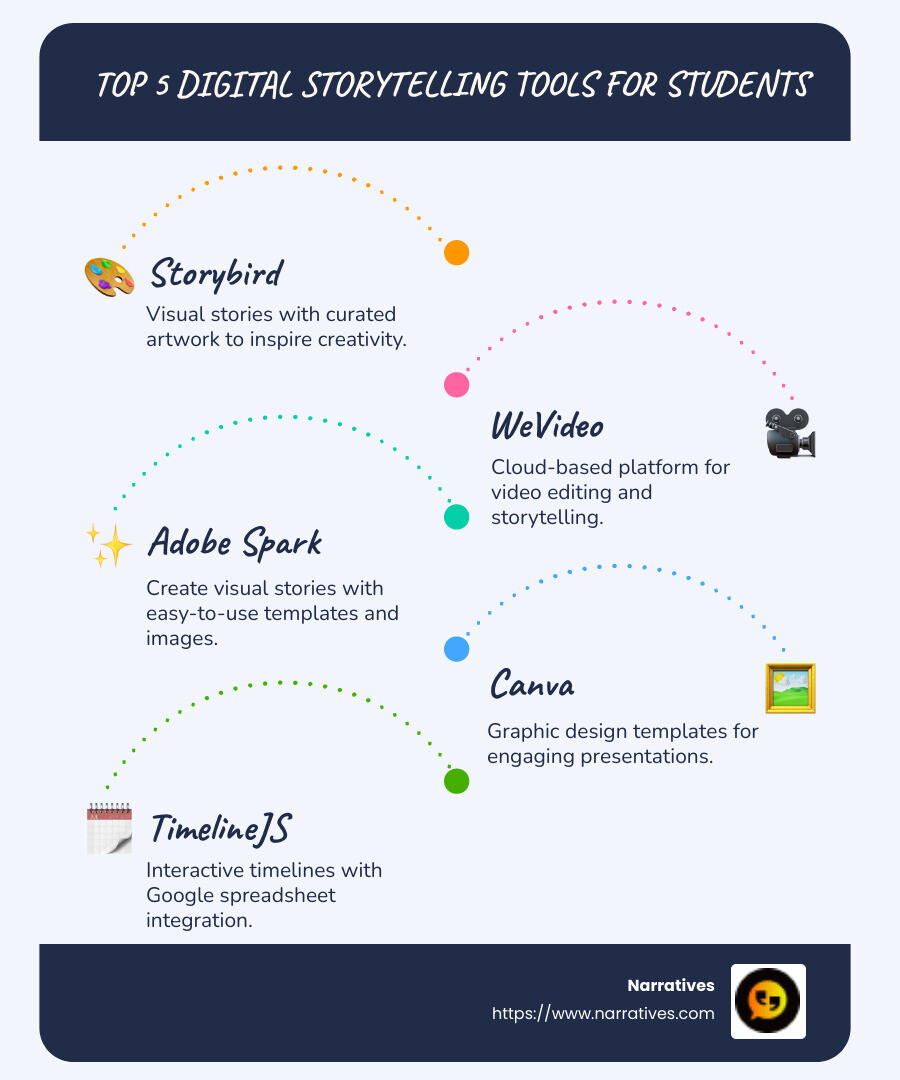 TOP 5 DIGITAL STORYTELLING TOOLS FOR STUDENTS

Storybird
Visual stories with curated artwork to inspire creativity.

WeVideo
Cloud-based platform for video editing and storytelling.

Adobe Spark
Create visual stories with easy-to-use templates and images.

Canva
Graphic design templates for engaging presentations.

TimelineJS
Interactive timelines with Google spreadsheet integration.

Narratives
https://www.narratives.com