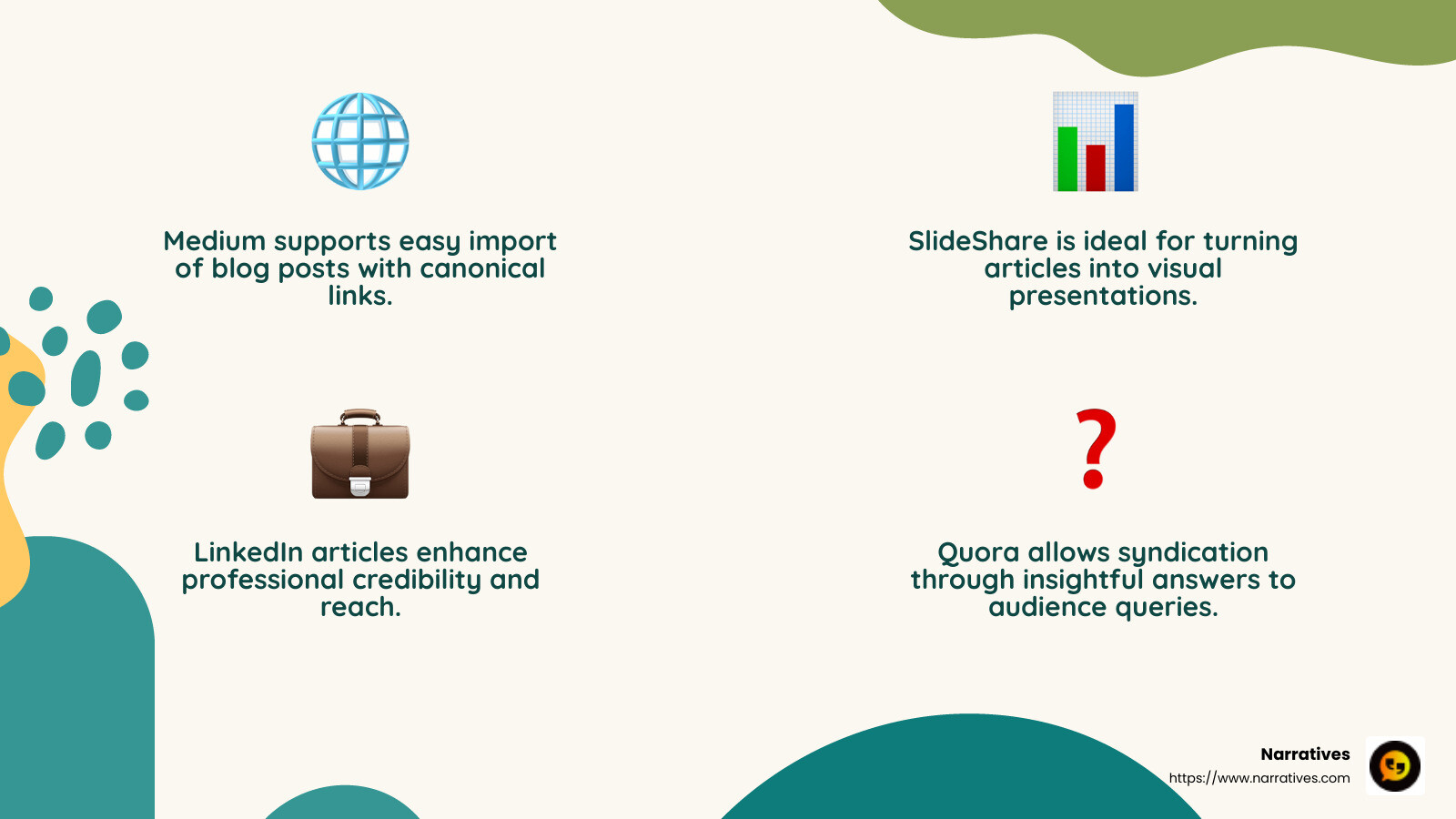 Medium supports easy import of blog posts with canonical links.

SlideShare is ideal for turning articles into visual presentations.

LinkedIn articles enhance professional credibility and reach.

Quora allows syndication through insightful answers to audience queries.

Narratives
https://www.narratives.com