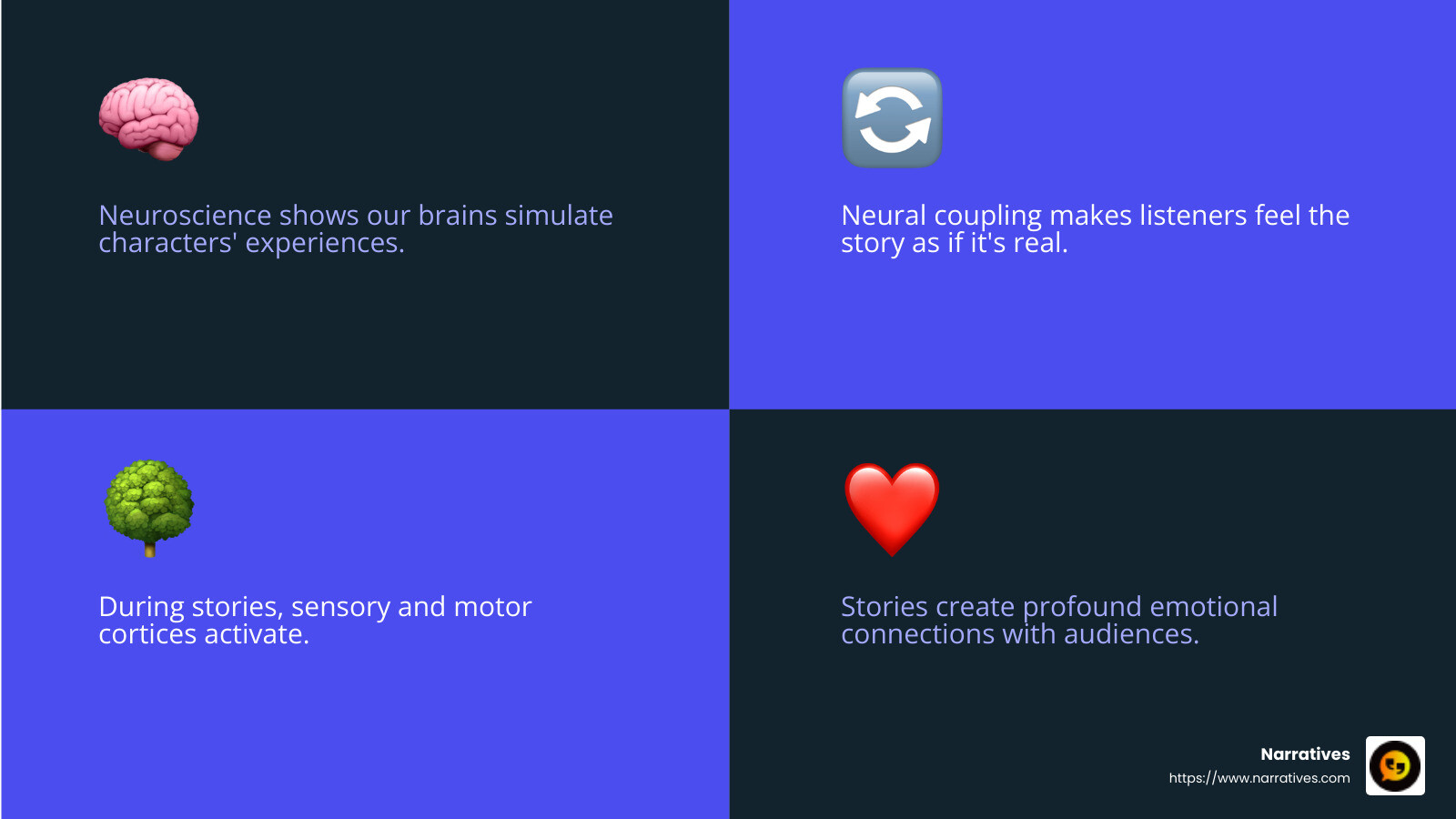 Neuroscience shows our brains simulate characters' experiences.

Neural coupling makes listeners feel the story as if it's real.

During stories, sensory and motor cortices activate.

Stories create profound emotional connections with audiences.

Narratives
https://www.narratives.com