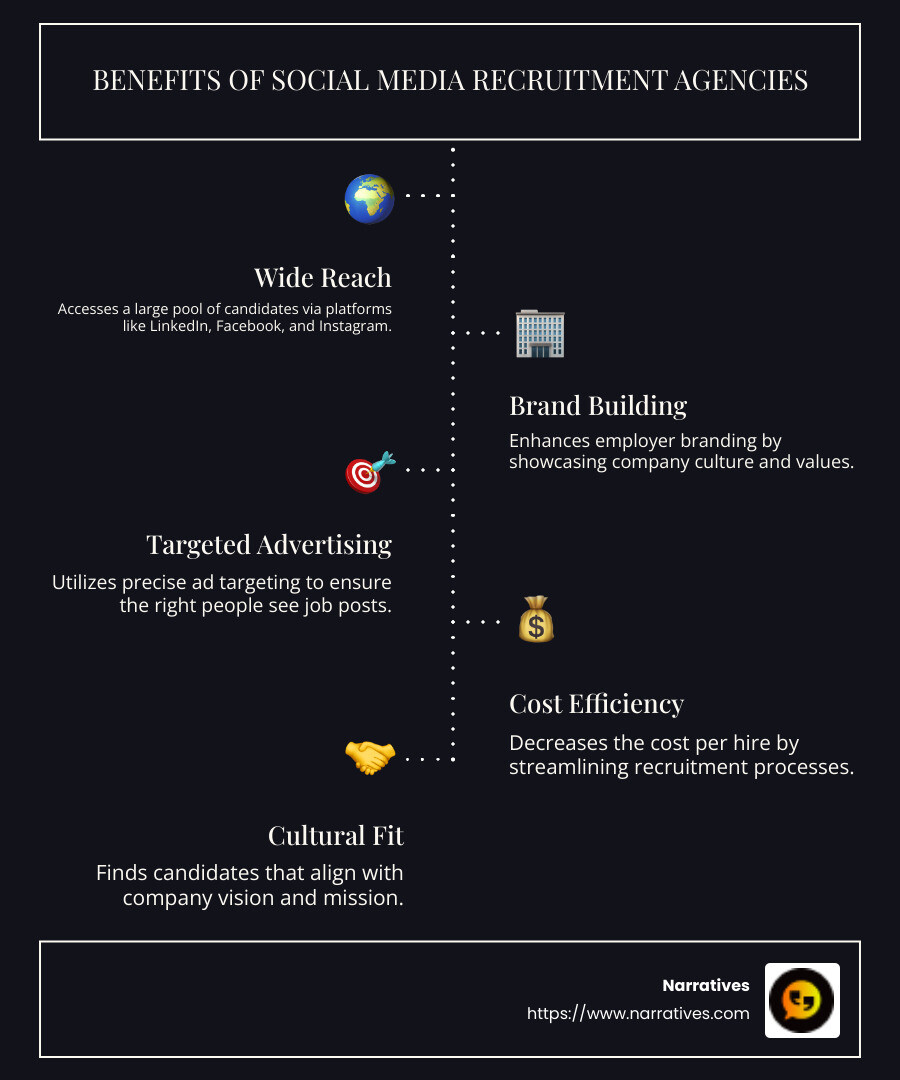 BENEFITS OF SOCIAL MEDIA RECRUITMENT AGENCIES

Wide Reach

Accesses a large pool of candidates via platforms like LinkedIn, Facebook, and Instagram.

Brand Building

Enhances employer branding by showcasing company culture and values.

Targeted Advertising

Utilizes precise ad targeting to ensure the right people see job posts.

Cost Efficiency

Decreases the cost per hire by streamlining recruitment processes.

Cultural Fit

Finds candidates that align with company vision and mission.

Narratives
https://www.narratives.com