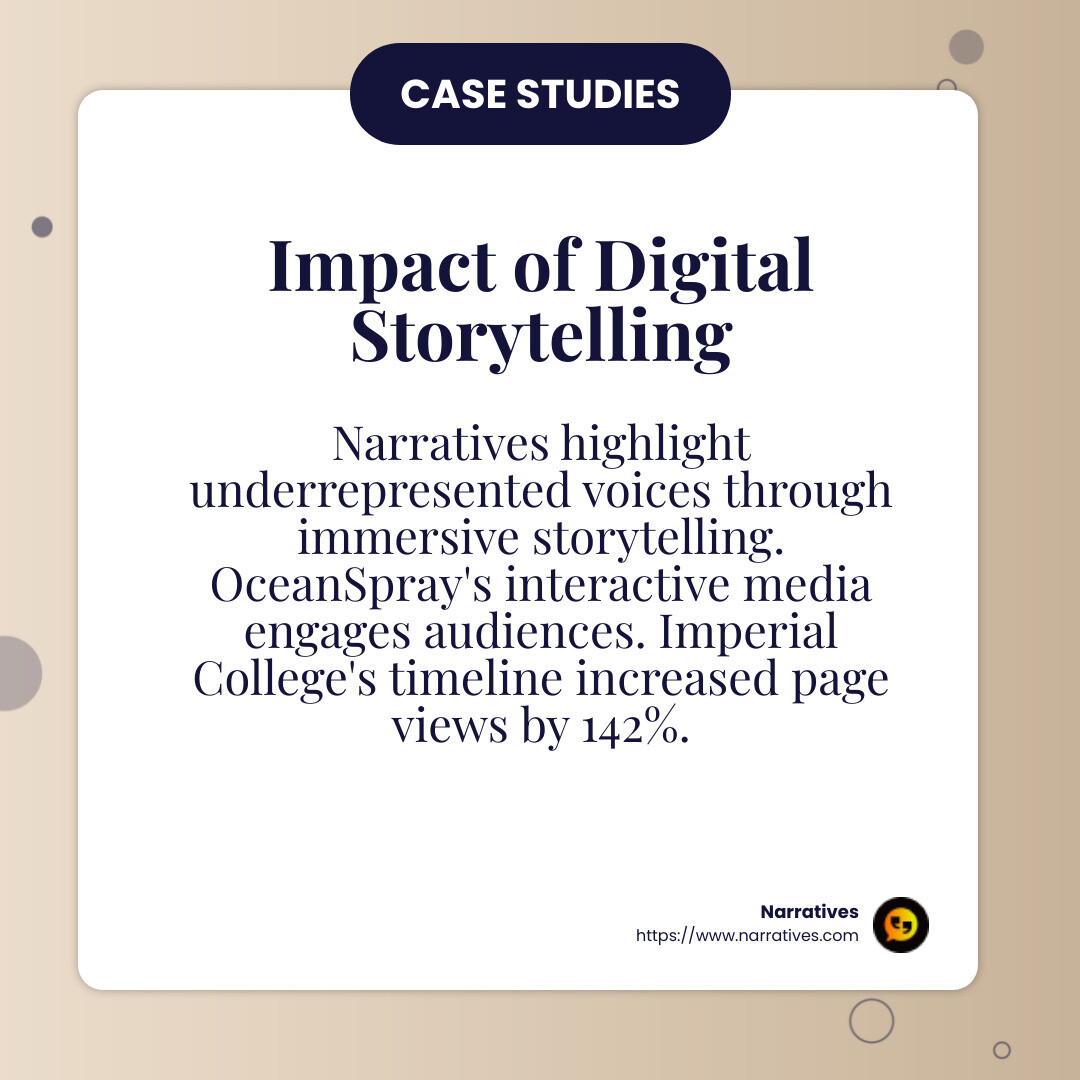 CASE STUDIES

Impact of Digital Storytelling

Narratives highlight underrepresented voices through immersive storytelling. OceanSpray's interactive media engages audiences. Imperial College's timeline increased page views by 142%.

Narratives
https://www.narratives.com