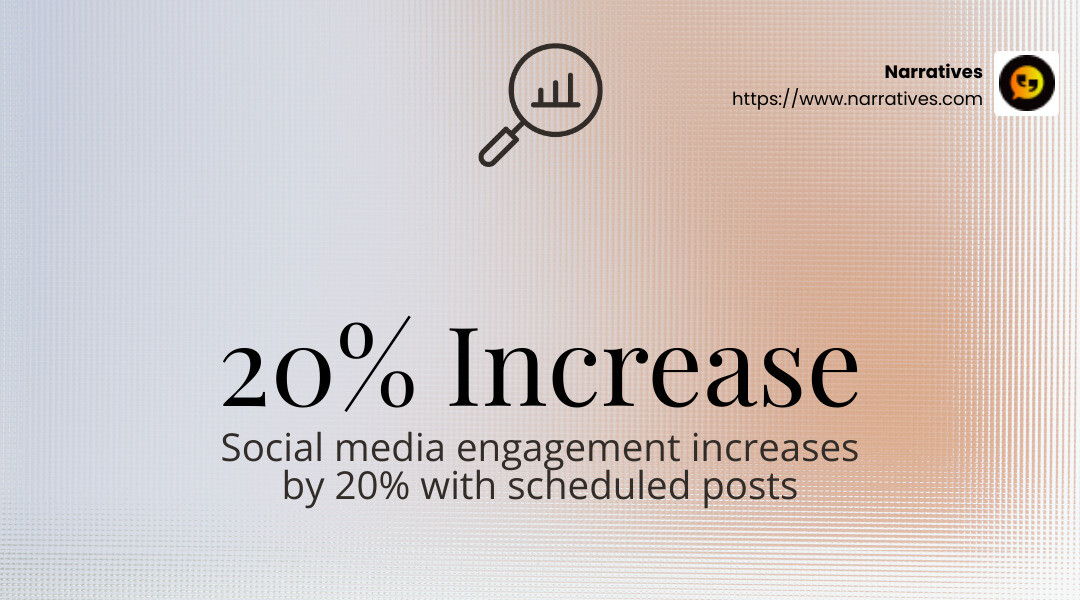 Narratives
https://www.narratives.com

20% Increase

Social media engagement increases by 20% with scheduled posts