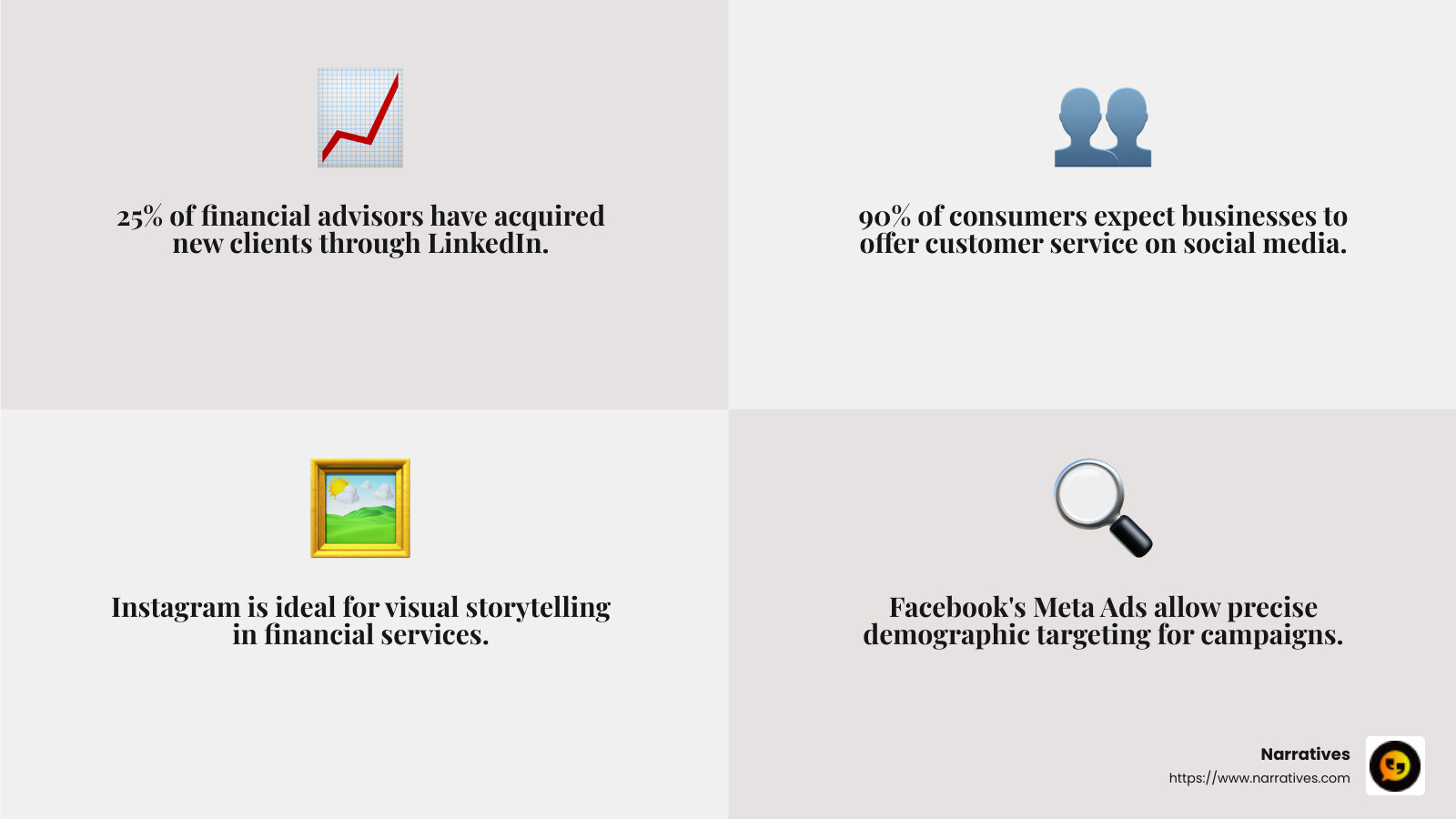 25% of financial advisors have acquired new clients through LinkedIn.

90% of consumers expect businesses to offer customer service on social media.

Instagram is ideal for visual storytelling in financial services.

Facebook's Meta Ads allow precise demographic targeting for campaigns.

Narratives
https://www.narratives.com