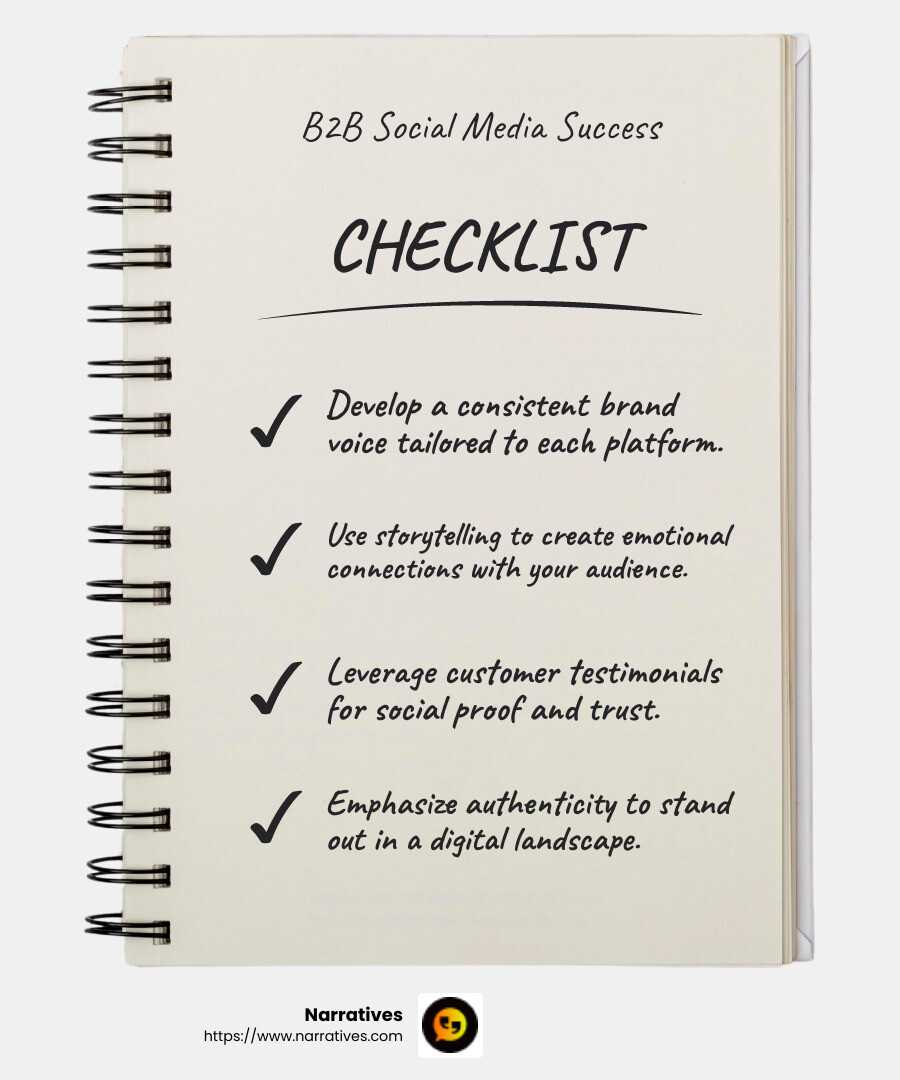 B2B Social Media Success

CHECKLIST

✓ Develop a consistent brand voice tailored to each platform.

✓ Use storytelling to create emotional connections with your audience.

✓ Leverage customer testimonials for social proof and trust.

✓ Emphasize authenticity to stand out in a digital landscape.

Narratives
https://www.narratives.com