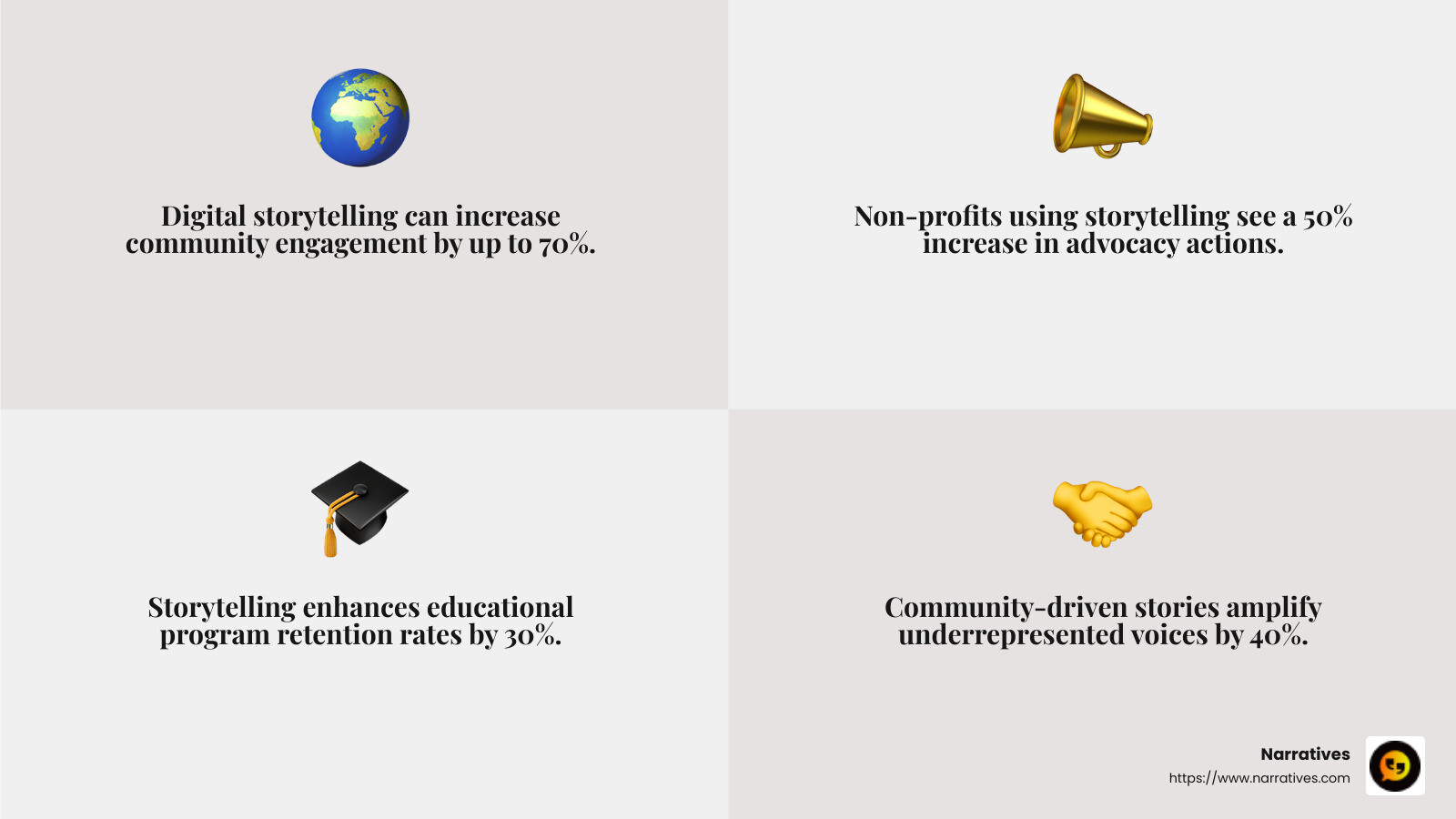 Digital storytelling can increase community engagement by up to 70%.

Non-profits using storytelling see a 50% increase in advocacy actions.

Storytelling enhances educational program retention rates by 30%.

Community-driven stories amplify underrepresented voices by 40%.

Narratives
https://www.narratives.com