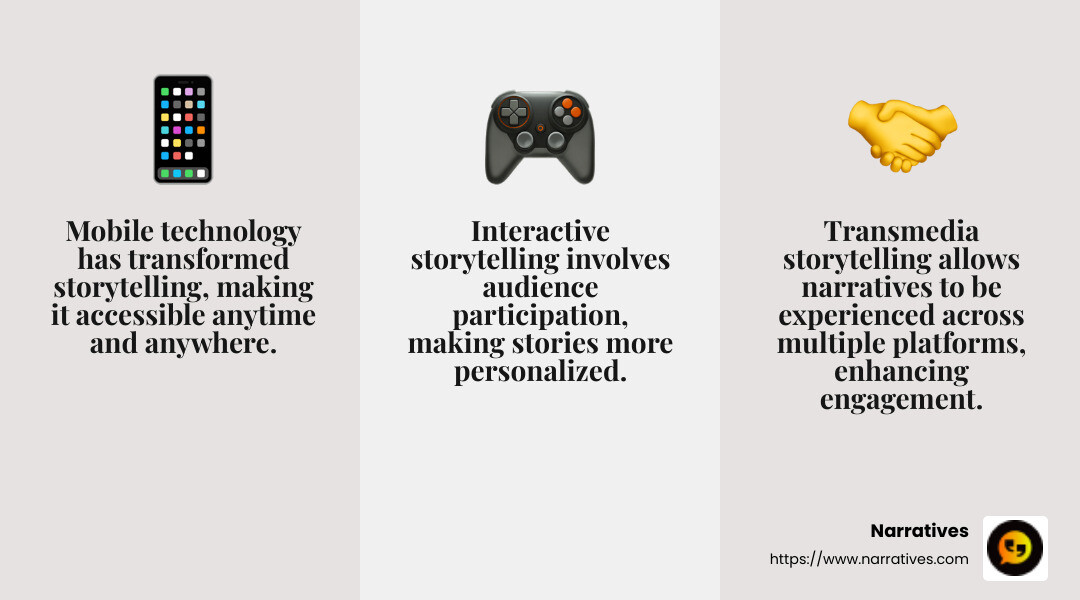 Mobile technology has transformed storytelling, making it accessible anytime and anywhere.

Interactive storytelling involves audience participation, making stories more personalized.

Transmedia storytelling allows narratives to be experienced across multiple platforms, enhancing engagement.

Narratives
https://www.narratives.com