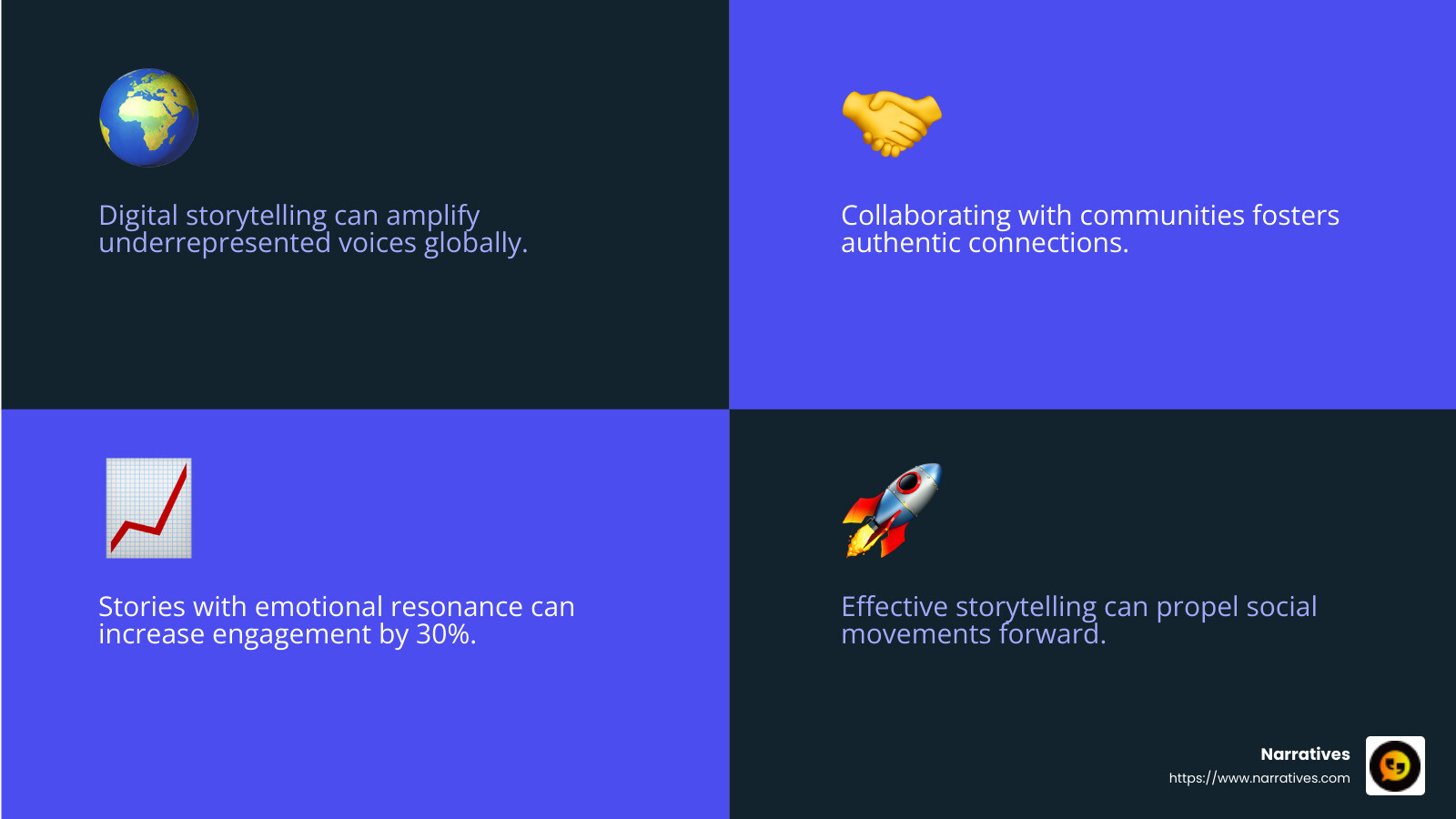 Digital storytelling can amplify underrepresented voices globally.

Collaborating with communities fosters authentic connections.

Stories with emotional resonance can increase engagement by 30%.

Effective storytelling can propel social movements forward.

Narratives
https://www.narratives.com