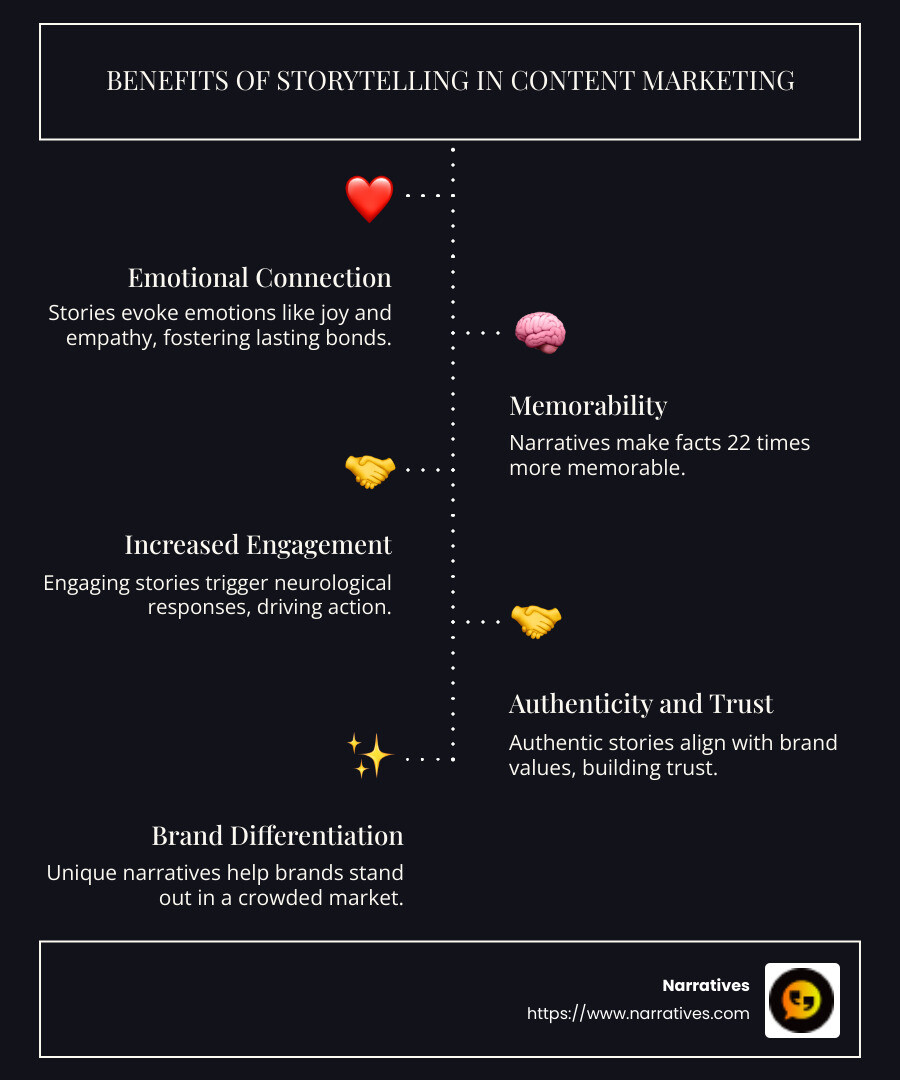 BENEFITS OF STORYTELLING IN CONTENT MARKETING

Emotional Connection
Stories evoke emotions like joy and empathy, fostering lasting bonds.

Memorability
Narratives make facts 22 times more memorable.

Increased Engagement
Engaging stories trigger neurological responses, driving action.

Authenticity and Trust
Authentic stories align with brand values, building trust.

Brand Differentiation
Unique narratives help brands stand out in a crowded market.

Narratives
https://www.narratives.com