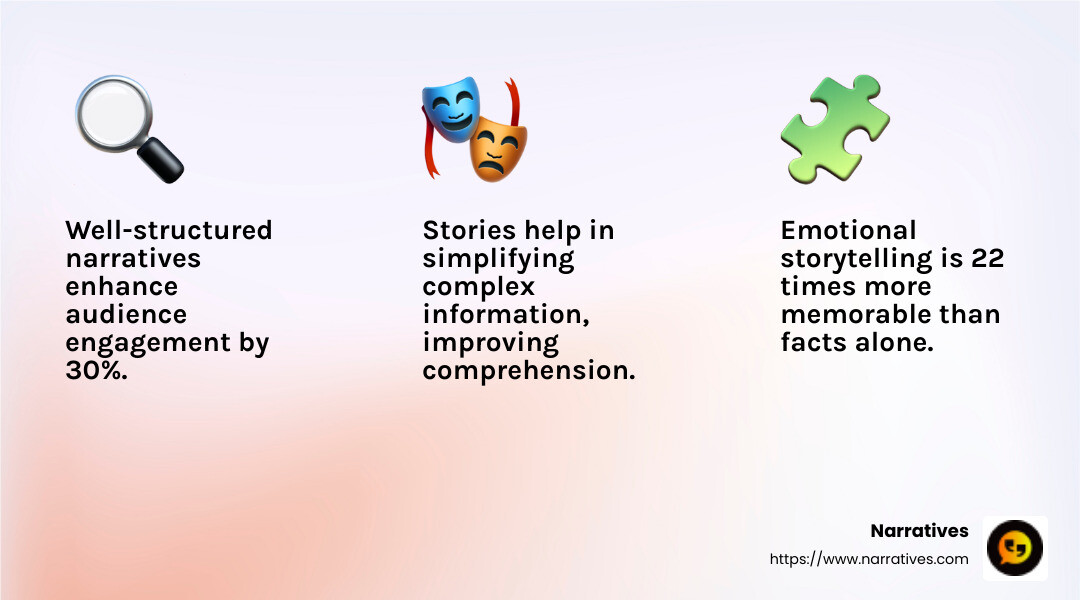 Well-structured narratives enhance audience engagement by 30%.

Stories help in simplifying complex information, improving comprehension.

Emotional storytelling is 22 times more memorable than facts alone.

Narratives
https://www.narratives.com