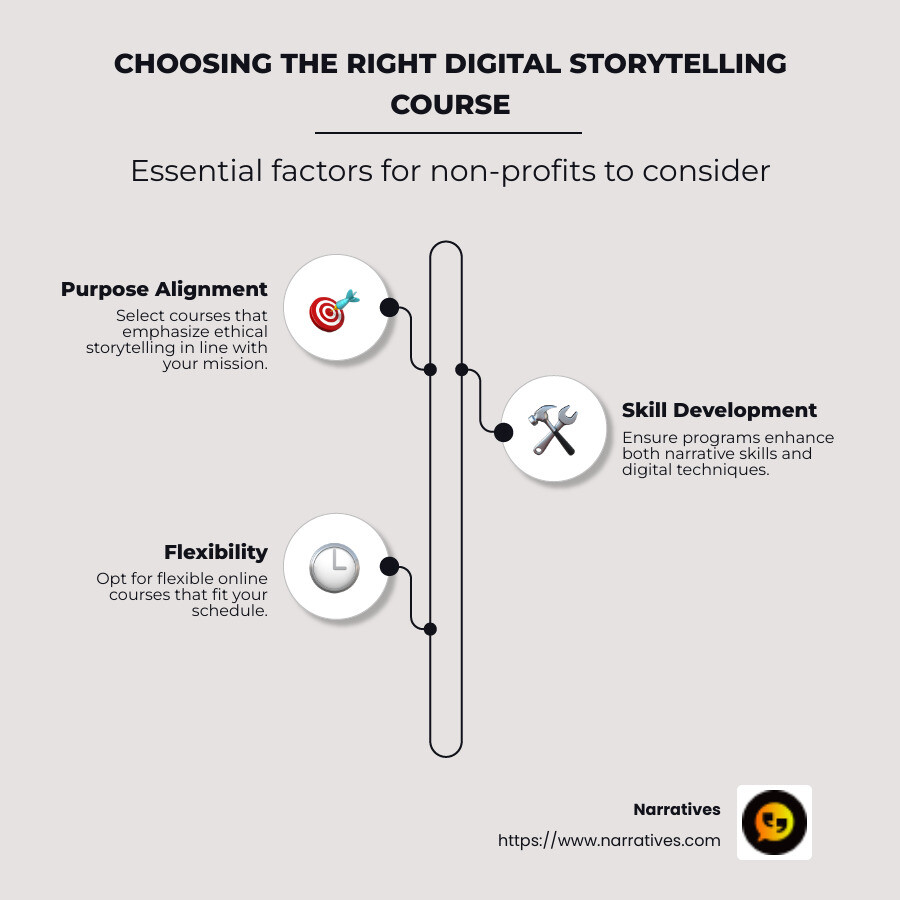 CHOOSING THE RIGHT DIGITAL STORYTELLING COURSE

Essential factors for non-profits to consider

Purpose Alignment
Select courses that emphasize ethical storytelling in line with your mission.

Skill Development
Ensure programs enhance both narrative skills and digital techniques.

Flexibility
Opt for flexible online courses that fit your schedule.

Narratives
https://www.narratives.com