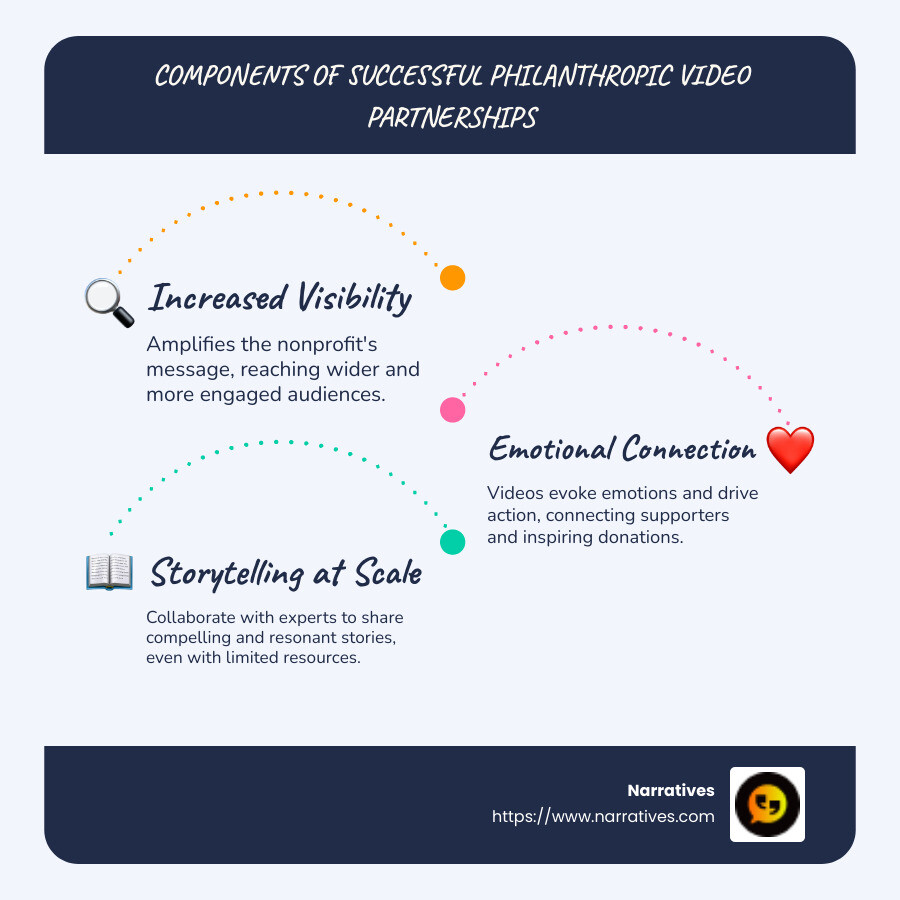 COMPONENTS OF SUCCESSFUL PHILANTHROPIC VIDEO PARTNERSHIPS

Increased Visibility

Amplifies the nonprofit's message, reaching wider and more engaged audiences.

Emotional Connection

Videos evoke emotions and drive action, connecting supporters and inspiring donations.

Storytelling at Scale

Collaborate with experts to share compelling and resonant stories, even with limited resources.

Narratives
https://www.narratives.com