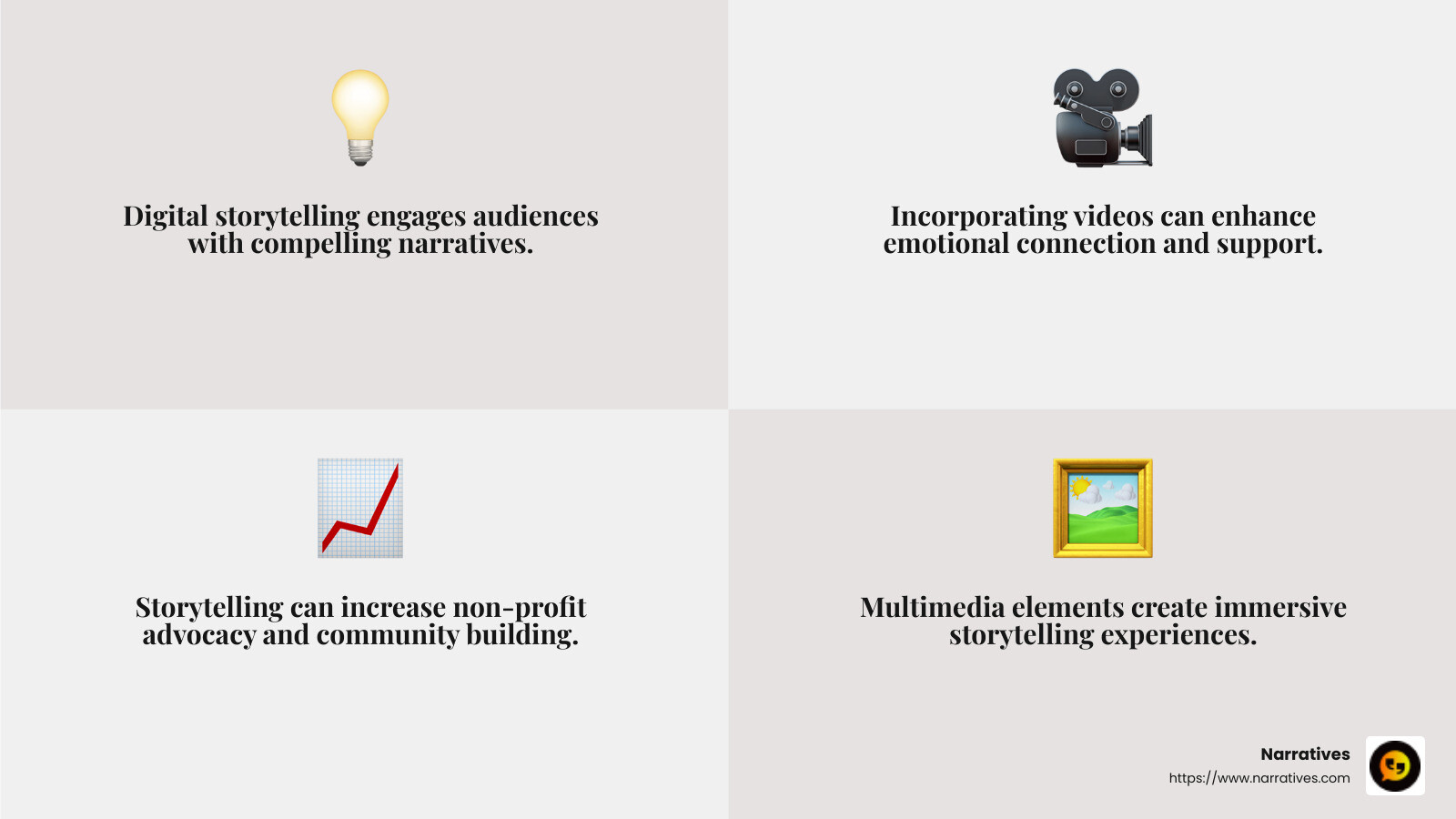 Digital storytelling engages audiences with compelling narratives.

Incorporating videos can enhance emotional connection and support.

Storytelling can increase non-profit advocacy and community building.

Multimedia elements create immersive storytelling experiences.

Narratives
https://www.narratives.com