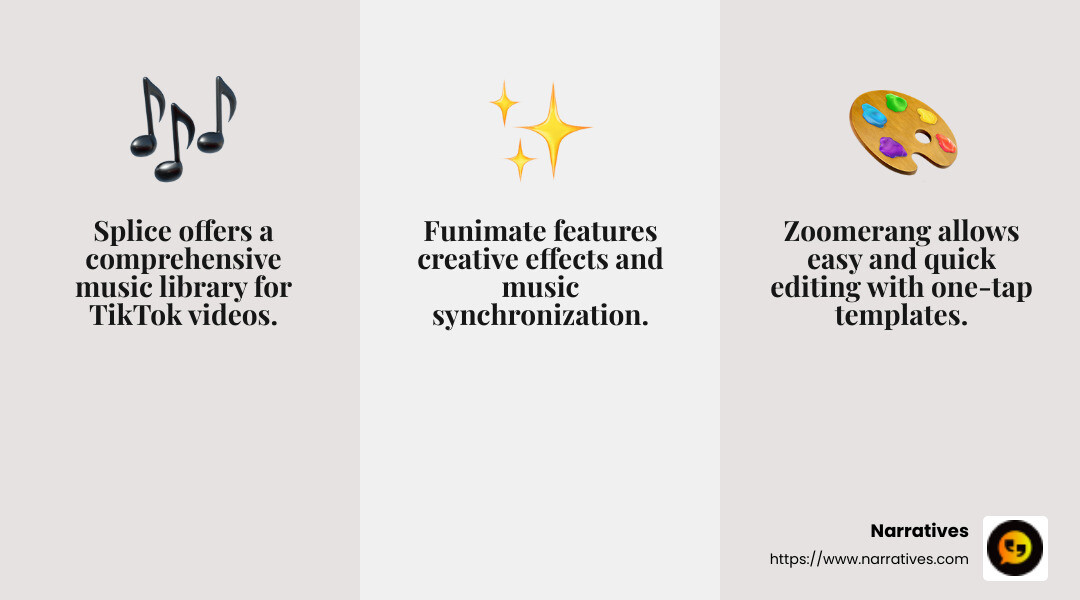 Splice offers a comprehensive music library for TikTok videos.

Funimate features creative effects and music synchronization.

Zoomerang allows easy and quick editing with one-tap templates.

Narratives
https://www.narratives.com