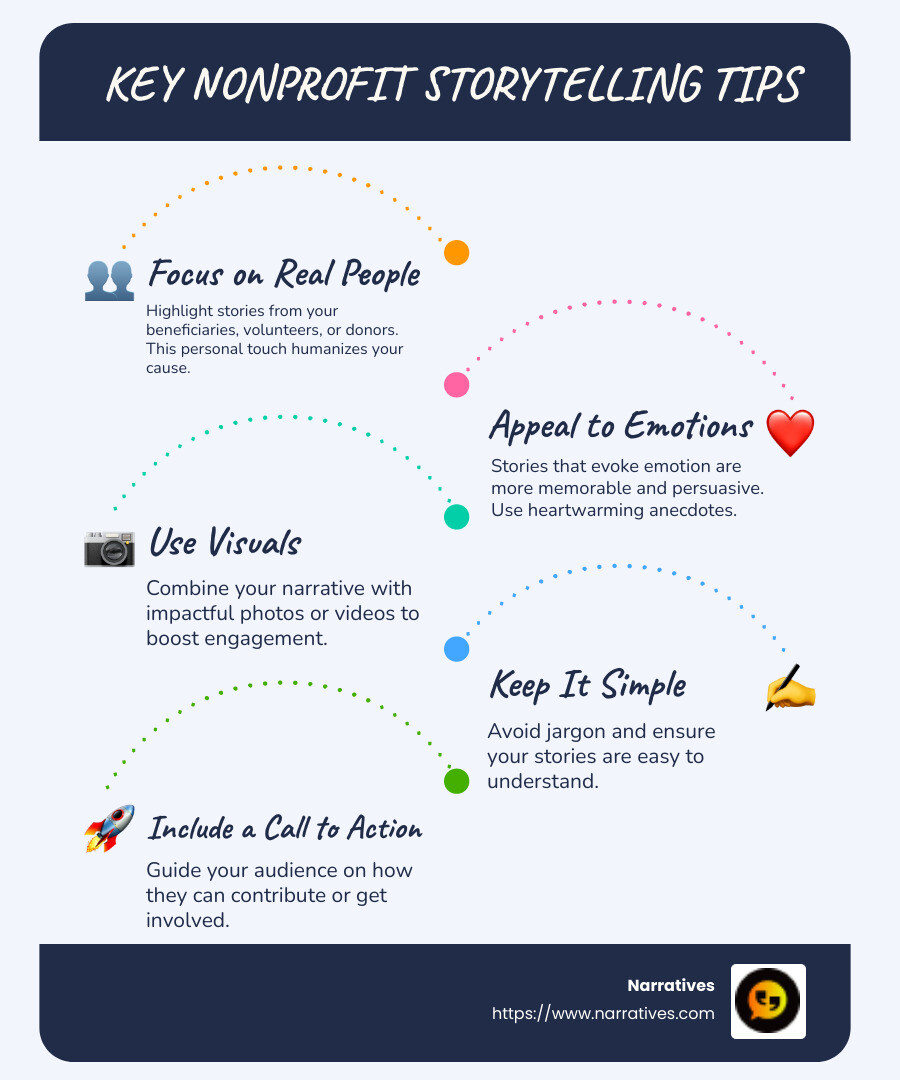 KEY NONPROFIT STORYTELLING TIPS

Focus on Real People

Highlight stories from your beneficiaries, volunteers, or donors. This personal touch humanizes your cause.

Appeal to Emotions

Stories that evoke emotion are more memorable and persuasive. Use heartwarming anecdotes.

Use Visuals

Combine your narrative with impactful photos or videos to boost engagement.

Keep It Simple

Avoid jargon and ensure your stories are easy to understand.

Include a Call to Action

Guide your audience on how they can contribute or get involved.

Narratives
https://www.narratives.com