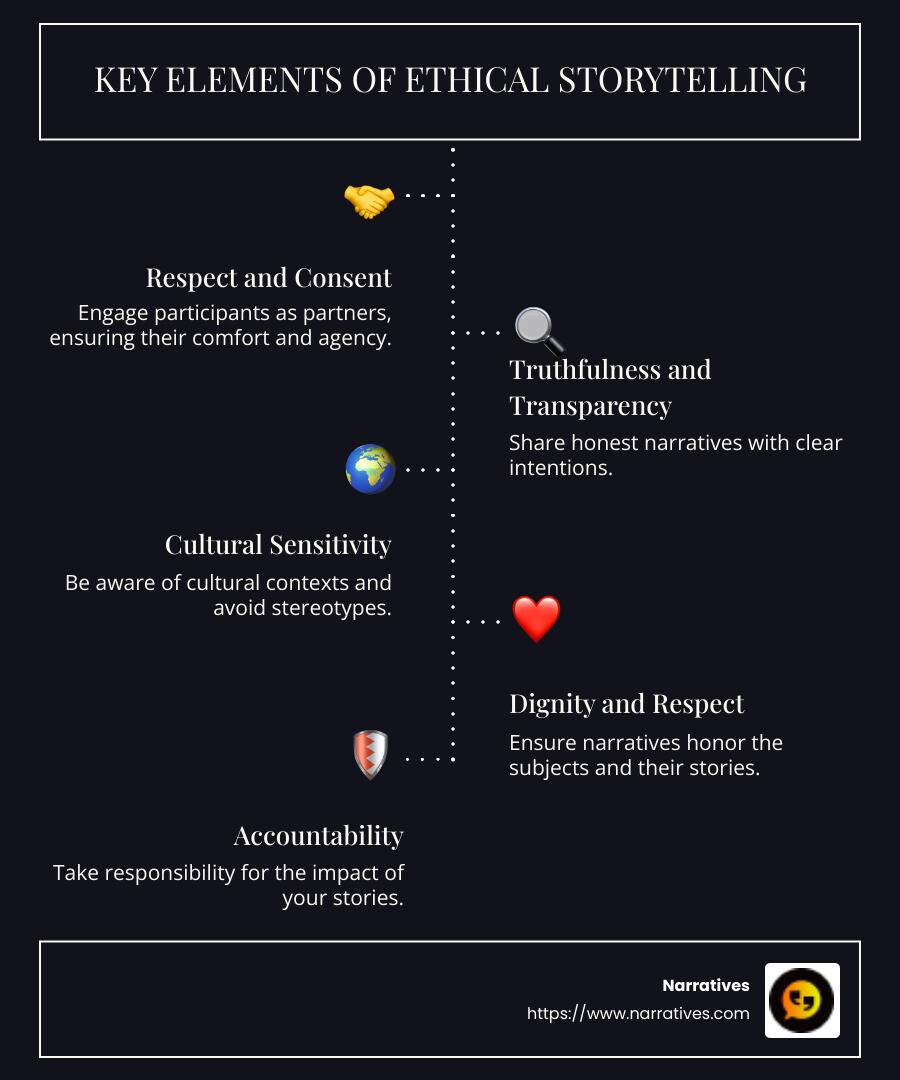 KEY ELEMENTS OF ETHICAL STORYTELLING

Respect and Consent

Engage participants as partners, ensuring their comfort and agency.

Truthfulness and Transparency

Share honest narratives with clear intentions.

Cultural Sensitivity

Be aware of cultural contexts and avoid stereotypes.

Dignity and Respect

Ensure narratives honor the subjects and their stories.

Accountability

Take responsibility for the impact of your stories.

Narratives
https://www.narratives.com