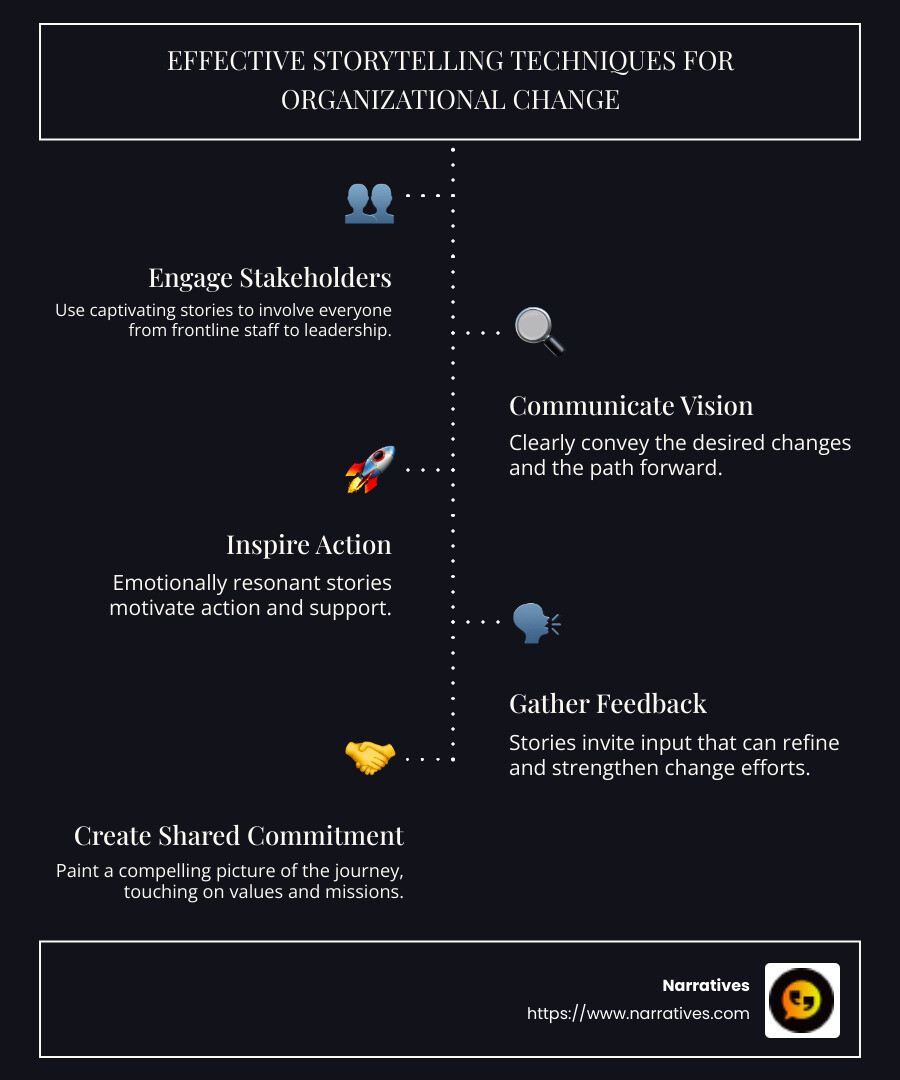 EFFECTIVE STORYTELLING TECHNIQUES FOR ORGANIZATIONAL CHANGE

Engage Stakeholders

Use captivating stories to involve everyone from frontline staff to leadership.

Communicate Vision

Clearly convey the desired changes and the path forward.

Inspire Action

Emotionally resonant stories motivate action and support.

Gather Feedback

Stories invite input that can refine and strengthen change efforts.

Create Shared Commitment

Paint a compelling picture of the journey, touching on values and missions.

Narratives
https://www.narratives.com