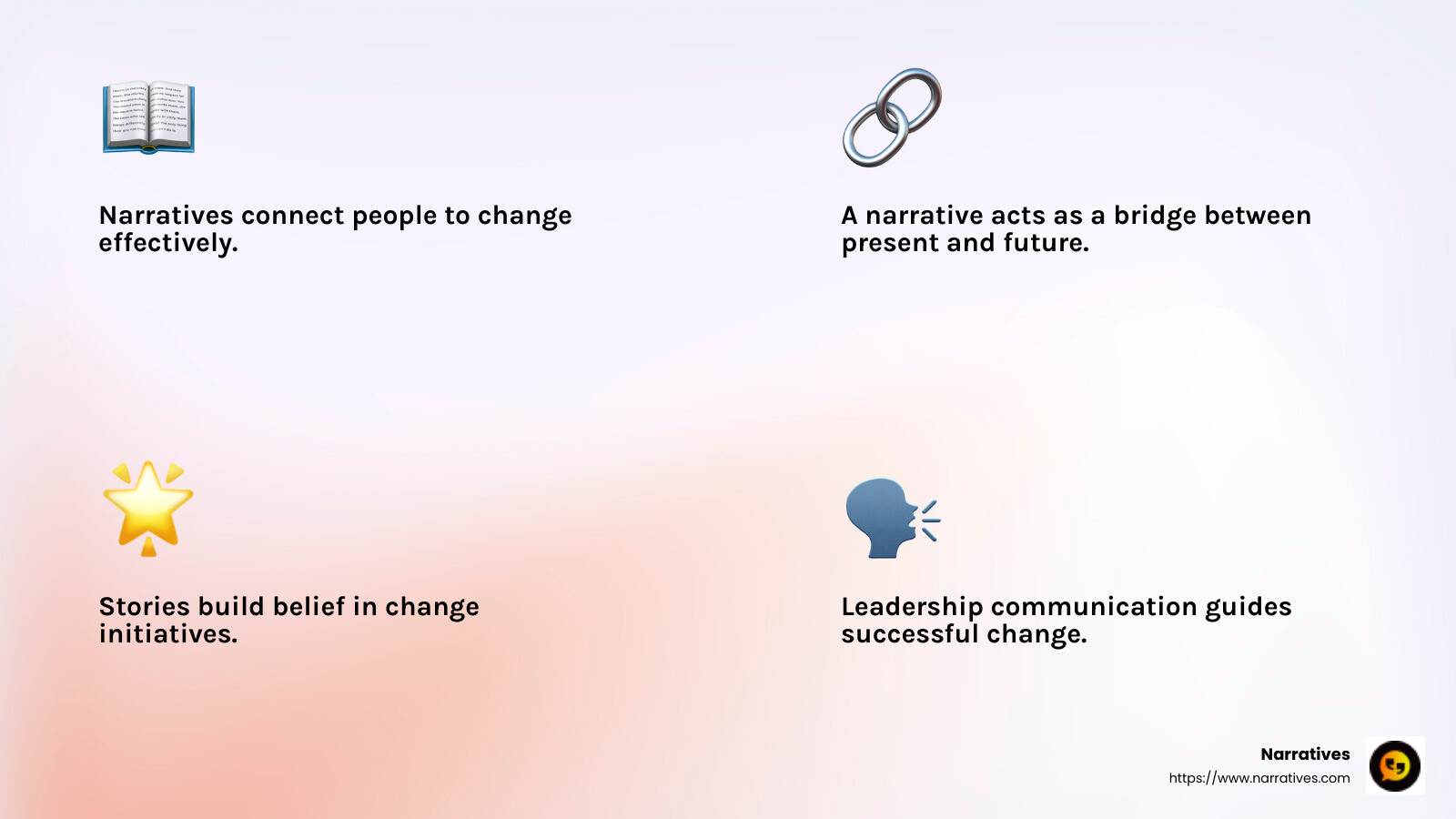 Narratives connect people to change effectively.

A narrative acts as a bridge between present and future.

Stories build belief in change initiatives.

Leadership communication guides successful change.

Narratives
https://www.narratives.com