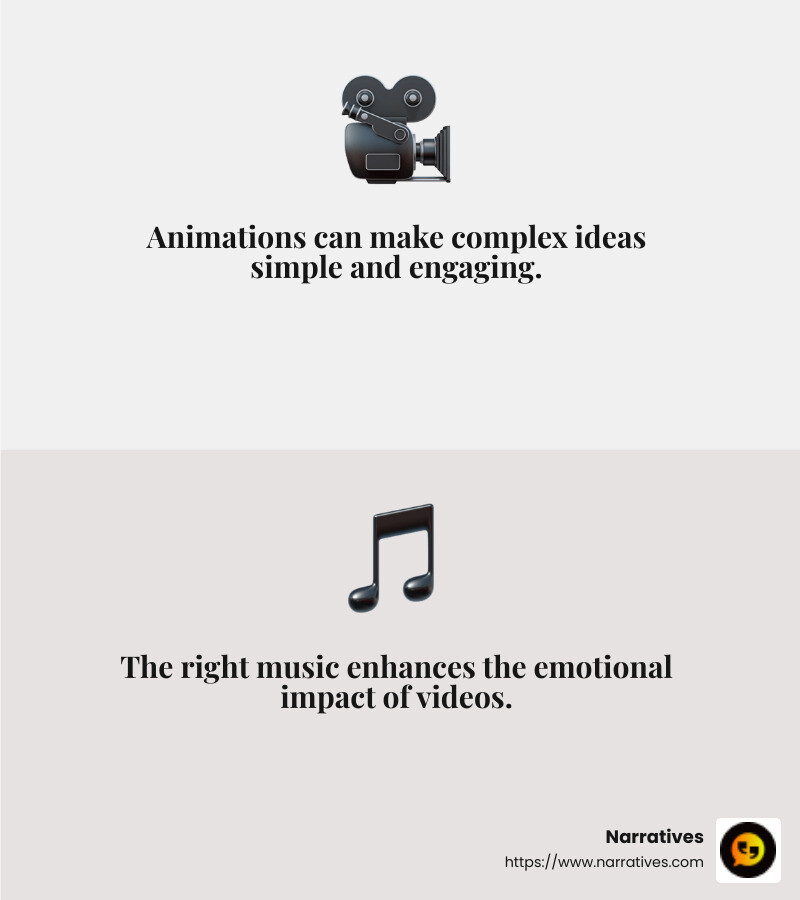 Animations can make complex ideas simple and engaging.

The right music enhances the emotional impact of videos.

Narratives
https://www.narratives.com