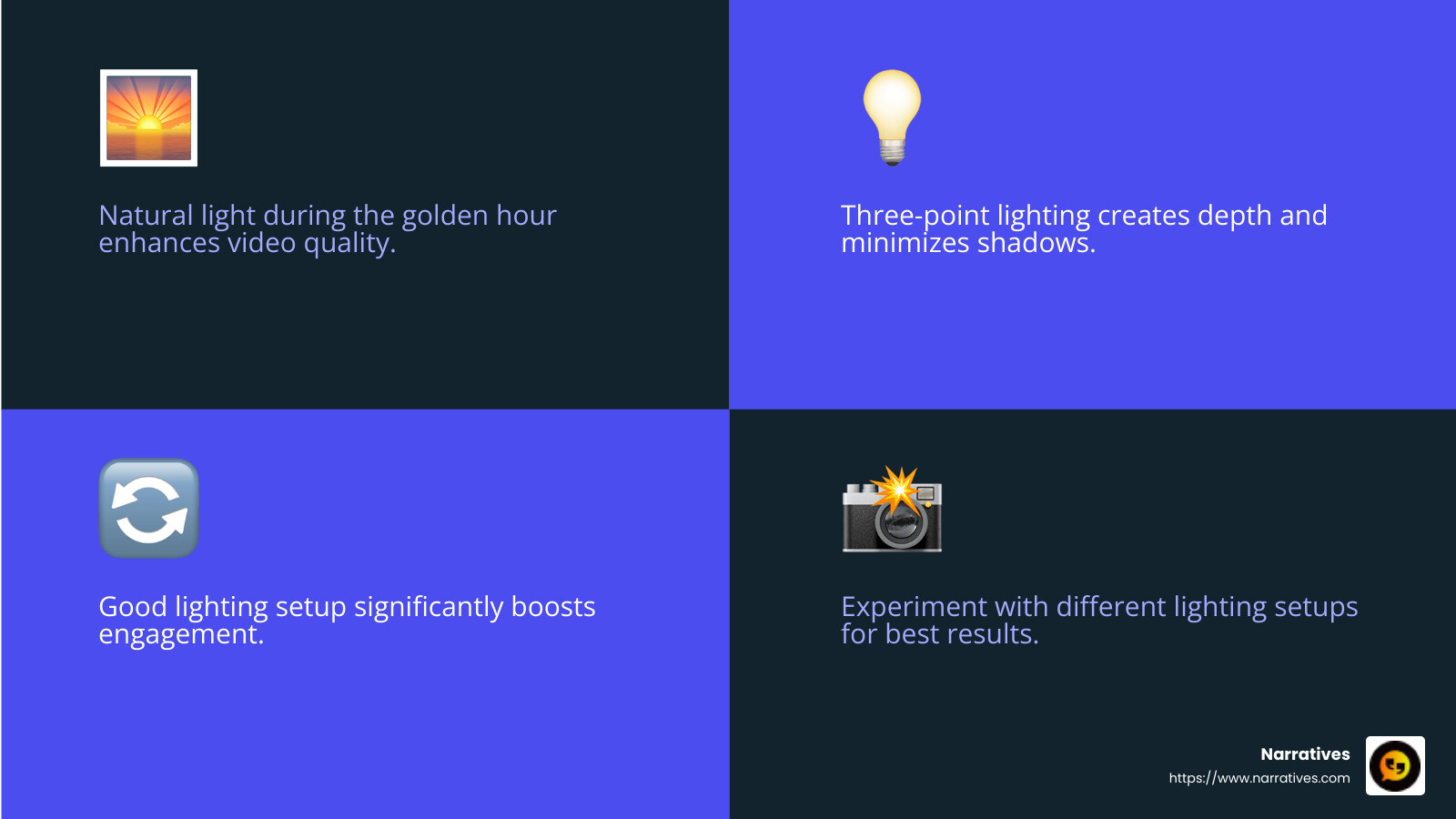 Natural light during the golden hour enhances video quality.

Three-point lighting creates depth and minimizes shadows.

Good lighting setup significantly boosts engagement.

Experiment with different lighting setups for best results.

Narratives
https://www.narratives.com