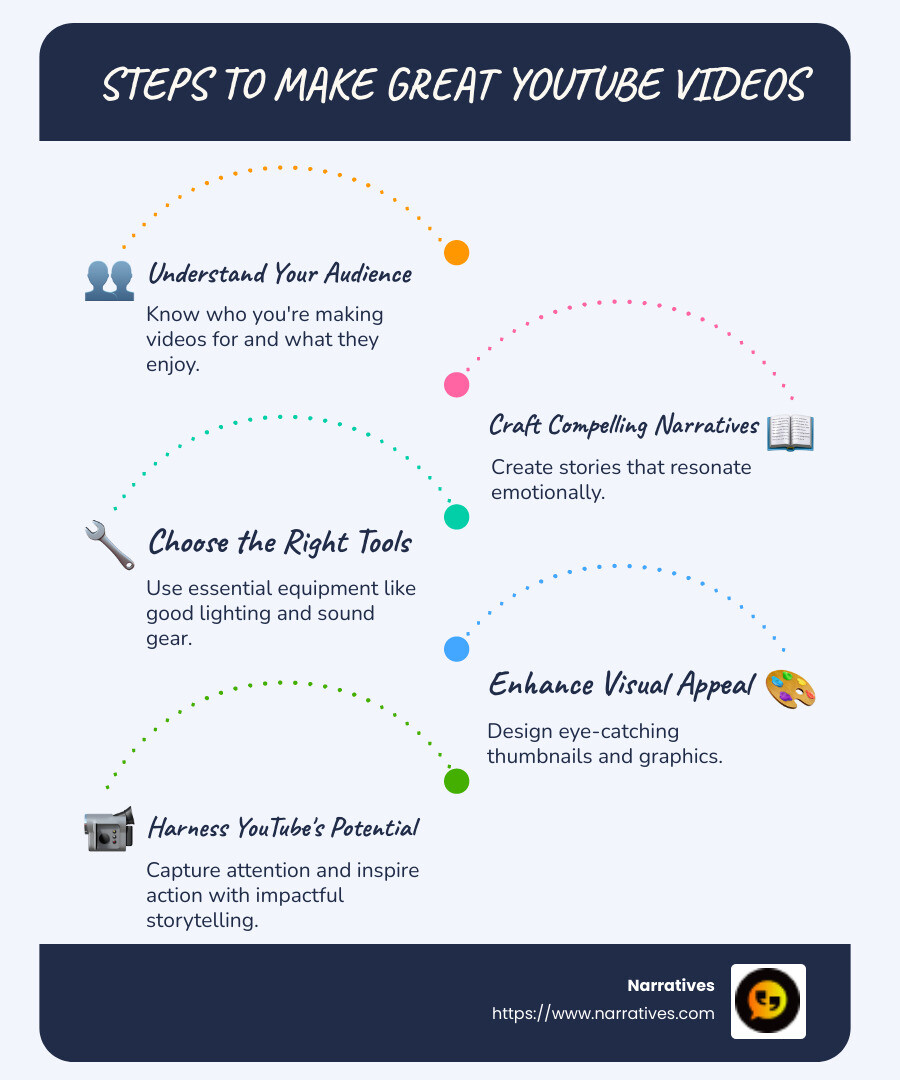 STEPS TO MAKE GREAT YOUTUBE VIDEOS

Understand Your Audience

Know who you're making videos for and what they enjoy.

Craft Compelling Narratives

Create stories that resonate emotionally.

Choose the Right Tools

Use essential equipment like good lighting and sound gear.

Enhance Visual Appeal

Design eye-catching thumbnails and graphics.

Harness YouTube's Potential

Capture attention and inspire action with impactful storytelling.

Narratives
https://www.narratives.com