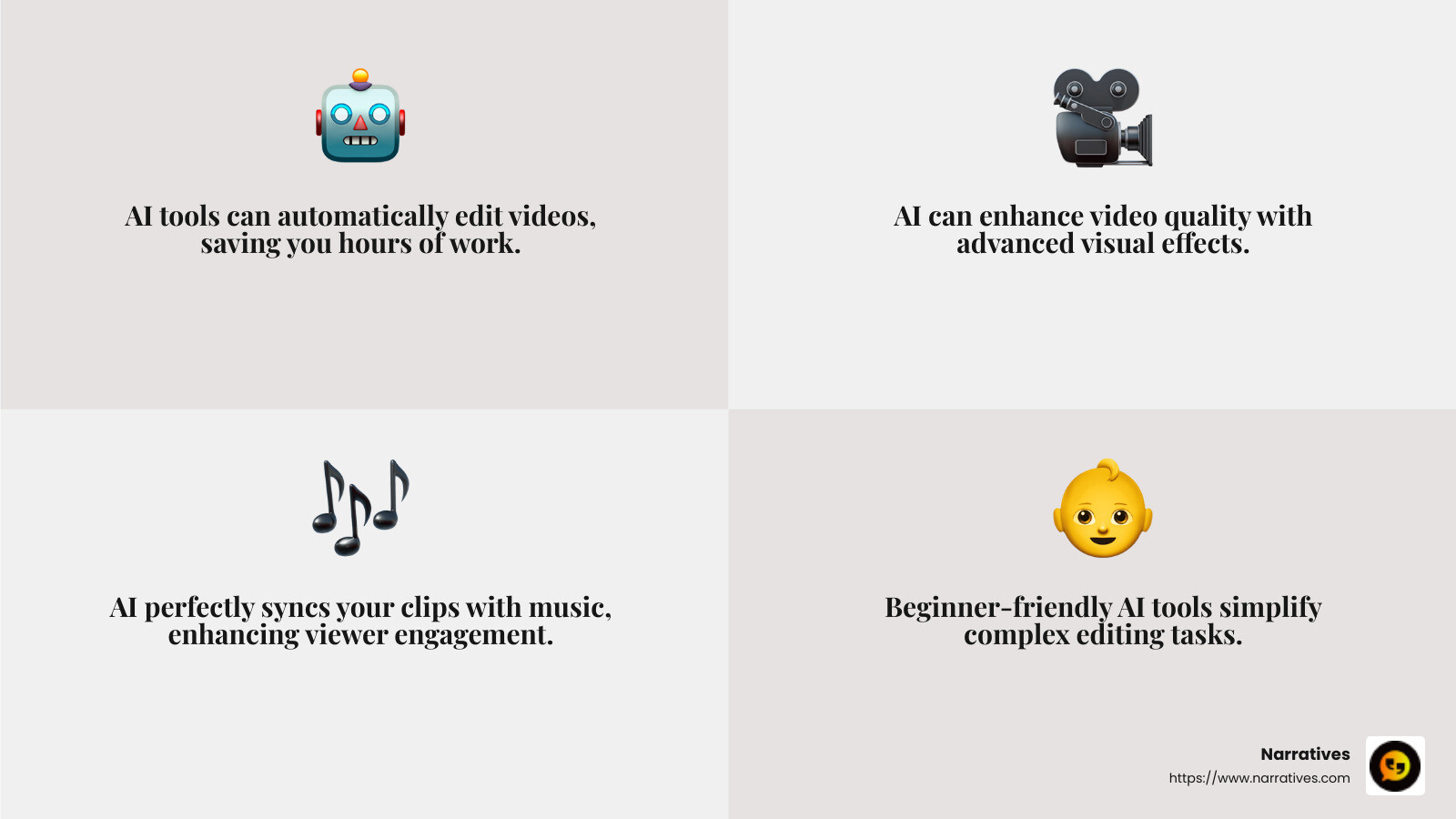 AI tools can automatically edit videos, saving you hours of work.

AI can enhance video quality with advanced visual effects.

AI perfectly syncs your clips with music, enhancing viewer engagement.

Beginner-friendly AI tools simplify complex editing tasks.

Narratives
https://www.narratives.com