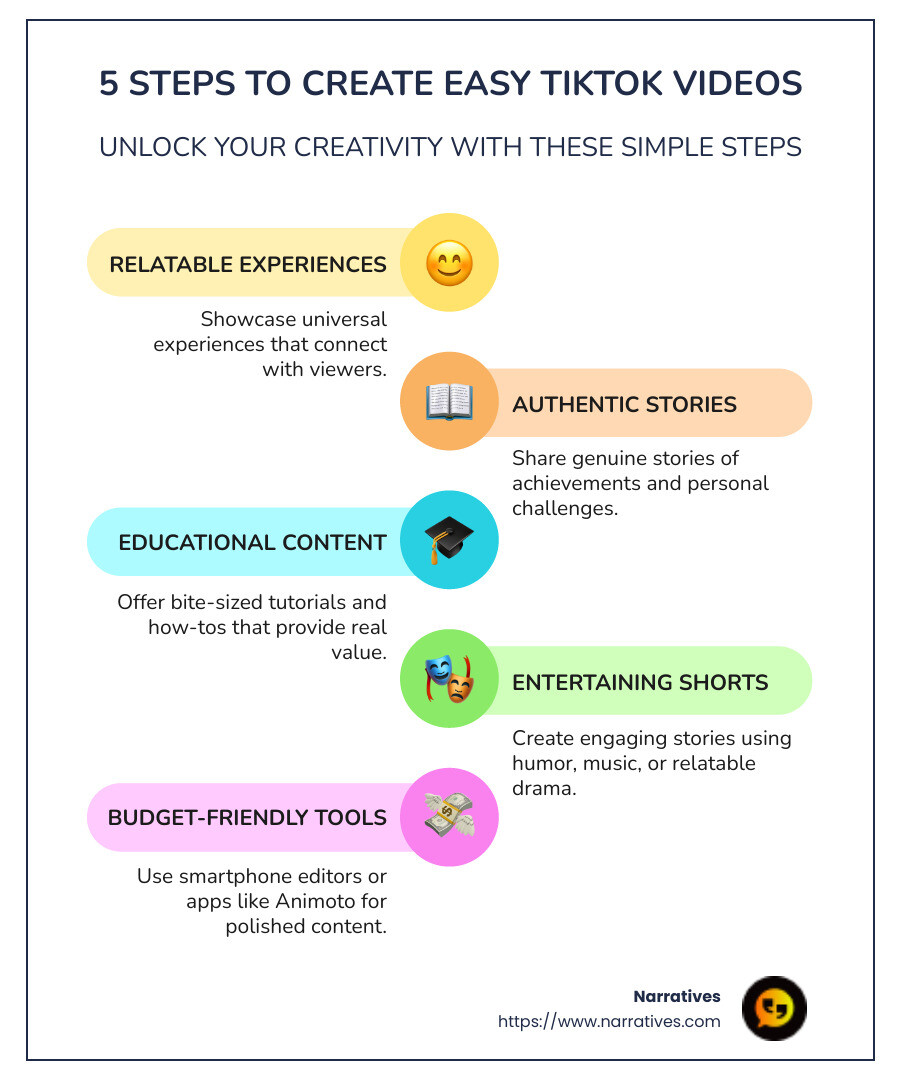 5 STEPS TO CREATE EASY TIKTOK VIDEOS

UNLOCK YOUR CREATIVITY WITH THESE SIMPLE STEPS

RELATABLE EXPERIENCES

Showcase universal experiences that connect with viewers.

AUTHENTIC STORIES

Share genuine stories of achievements and personal challenges.

EDUCATIONAL CONTENT

Offer bite-sized tutorials and how-tos that provide real value.

ENTERTAINING SHORTS

Create engaging stories using humor, music, or relatable drama.

BUDGET-FRIENDLY TOOLS

Use smartphone editors or apps like Animoto for polished content.

Narratives
https://www.narratives.com